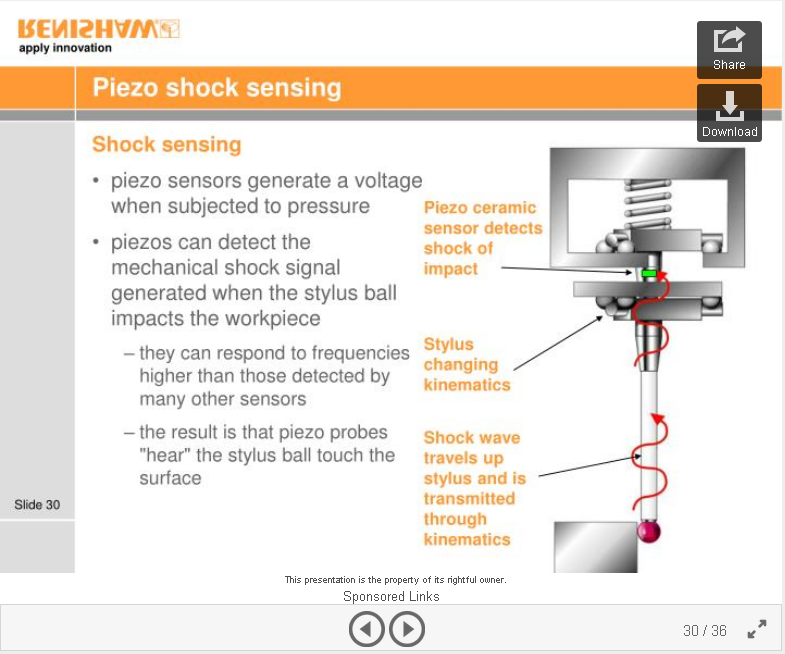 RENISHAW
apply innovation

Share

Download

Piezo shock sensing

Shock sensing

• piezo sensors generate a voltage when subjected to pressure

• piezos can detect the mechanical shock signal generated when the stylus ball impacts the workpiece

– they can respond to frequencies higher than those detected by many other sensors

– the result is that piezo probes "hear" the stylus ball touch the surface

Piezo ceramic sensor detects shock of impact

Stylus changing kinematics

Shock wave travels up stylus and is transmitted through kinematics

Slide 30

This presentation is the property of its rightful owner.

Sponsored Links

30 / 36