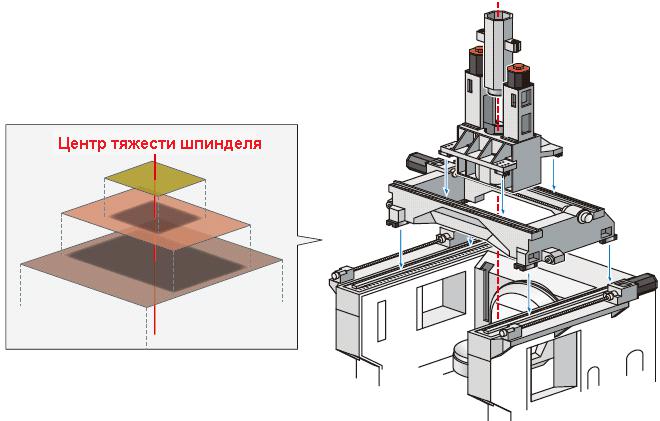 Центр тяжести шпинделя