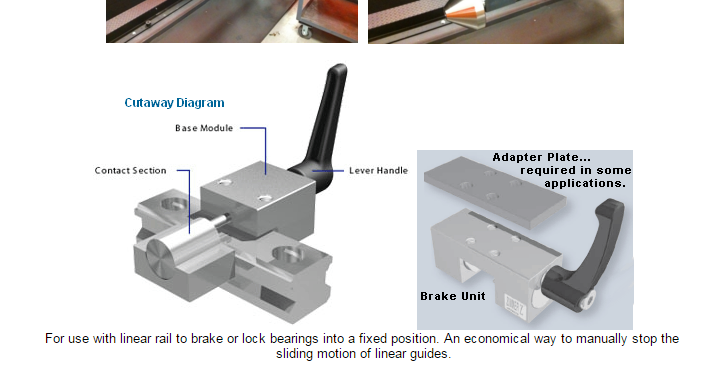 Cutaway Diagram

Base Module

Contact Section

Lever Handle

Adapter Plate... required in some applications.

Brake Unit

For use with linear rail to brake or lock bearings into a fixed position. An economical way to manually stop the sliding motion of linear guides.