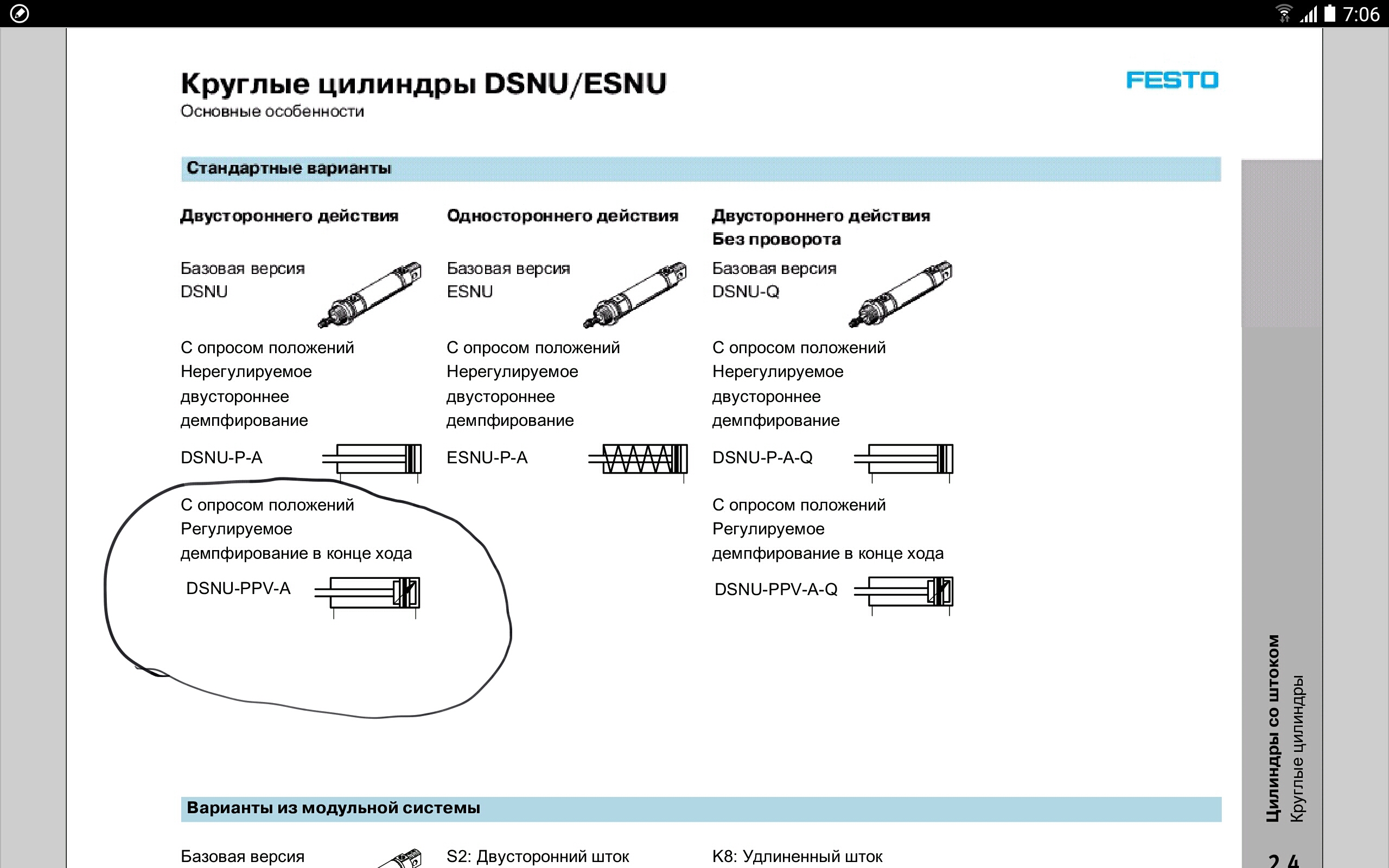 7:06

Круглые цилиндры DSNU/ESNU
Основные особенности

FESTO

Стандартные варианты

Двустороннего действия

Базовая версия
DSNU

С опросом положений
Нерегулируемое двустороннее демпфирование

DSNU-P-A

С опросом положений
Регулируемое демпфирование в конце хода

DSNU-PPV-A

Одностороннего действия

Базовая версия
ESNU

С опросом положений
Нерегулируемое двустороннее демпфирование

ESNU-P-A

Двустороннего действия
Без проворота

Базовая версия
DSNU-Q

С опросом положений
Нерегулируемое двустороннее демпфирование

DSNU-P-A-Q

С опросом положений
Регулируемое демпфирование в конце хода

DSNU-PPV-A-Q

Варианты из модульной системы

Базовая версия

S2: Двусторонний шток

K8: Удлиненный шток

Цилиндры со штоком
Круглые цилиндры

2.4