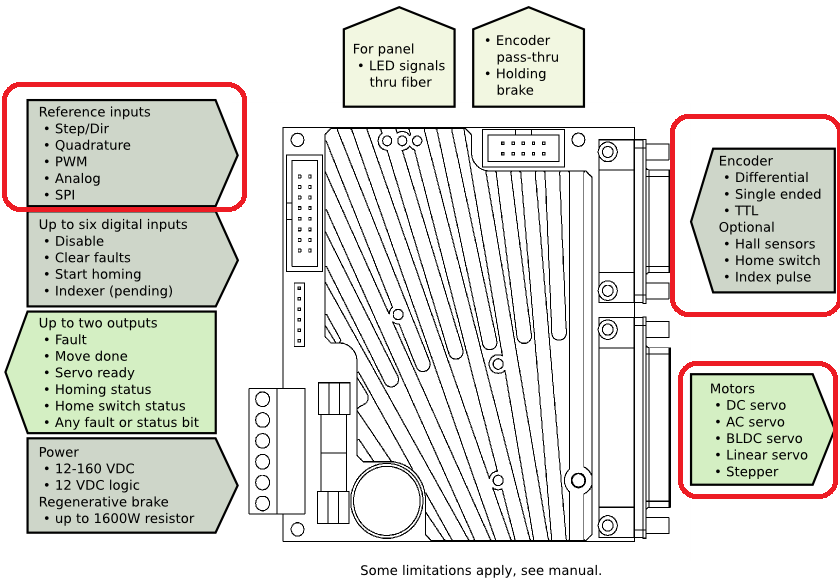 For panel
• LED signals thru fiber

• Encoder pass-thru
• Holding brake

Reference inputs
• Step/Dir
• Quadrature
• PWM
• Analog
• SPI

Up to six digital inputs
• Disable
• Clear faults
• Start homing
• Indexer (pending)

Up to two outputs
• Fault
• Move done
• Servo ready
• Homing status
• Home switch status
• Any fault or status bit

Power
• 12-160 VDC
• 12 VDC logic
Regenerative brake
• up to 1600W resistor

Encoder
• Differential
• Single ended
• TTL
Optional
• Hall sensors
• Home switch
• Index pulse

Motors
• DC servo
• AC servo
• BLDC servo
• Linear servo
• Stepper

Some limitations apply, see manual.