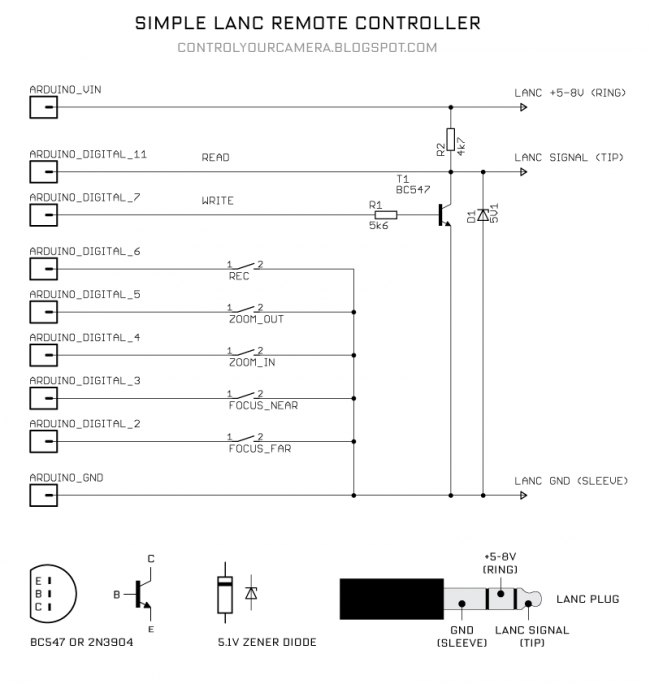 SIMPLE LANC REMOTE CONTROLLER
CONTROLYOURCAMERA.BLOGSPOT.COM

ARDUINO_VIN
LANC +5-8V (RING)
R2
4k7
ARDUINO_DIGITAL_11
READ
LANC SIGNAL (TIP)
T1
BC547
ARDUINO_DIGITAL_7
WRITE
R1
5k6
D1
5V1
ARDUINO_DIGITAL_6
1 2
REC
ARDUINO_DIGITAL_5
1 2
ZOOM_OUT
ARDUINO_DIGITAL_4
1 2
ZOOM_IN
ARDUINO_DIGITAL_3
1 2
FOCUS_NEAR
ARDUINO_DIGITAL_2
1 2
FOCUS_FAR
ARDUINO_GND
LANC GND (SLEEVE)

E
B
C
C
B
E
BC547 OR 2N3904
5.1V ZENER DIODE
+5-8V
(RING)
LANC PLUG
GND
(SLEEVE)
LANC SIGNAL
(TIP)