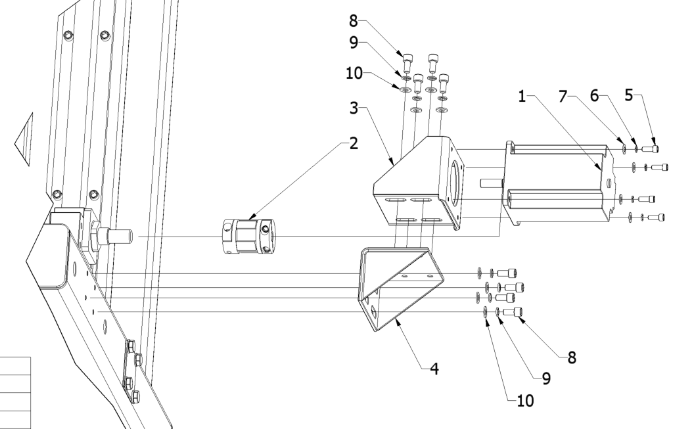 8
9
10
3
2
1
7
6
5
4
8
9
10