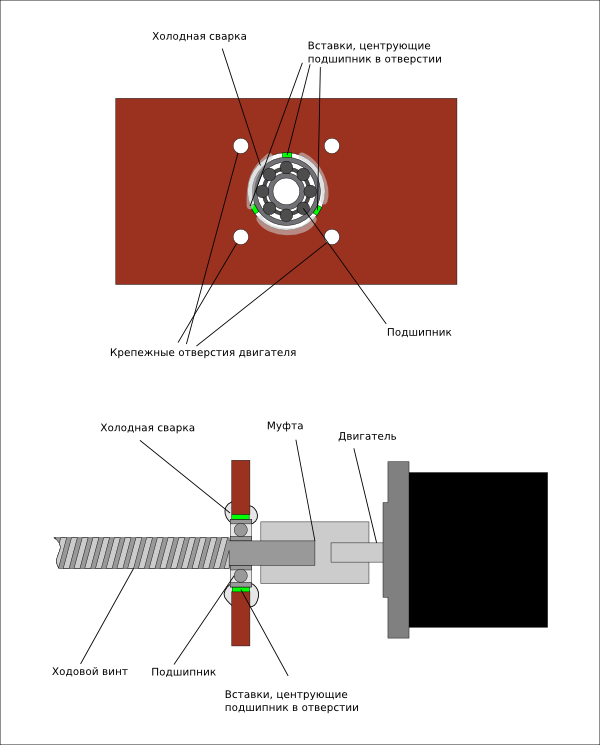 Холодная сварка

Вставки, центрующие подшипник в отверстии

Подшипник

Крепежные отверстия двигателя

Холодная сварка

Муфта

Двигатель

Ходовой винт

Подшипник

Вставки, центрующие подшипник в отверстии