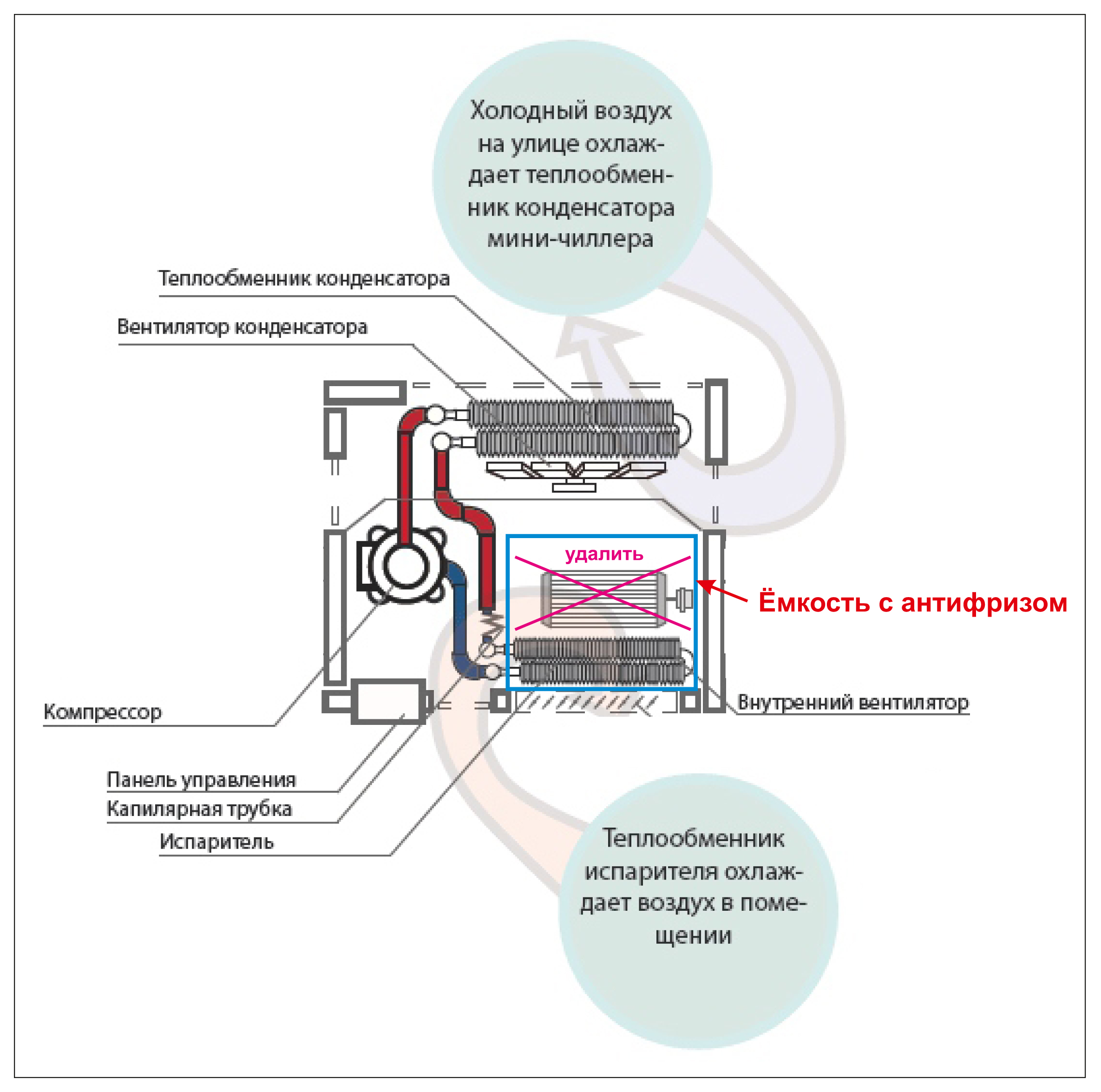 Холодный воздух на улице охлаждает теплообменник конденсатора мини-чиллера

Теплообменник конденсатора

Вентилятор конденсатора

удалить

Ёмкость с антифризом

Компрессор

Внутренний вентилятор

Панель управления

Капилярная трубка

Испаритель

Теплообменник испарителя охлаждает воздух в помещении