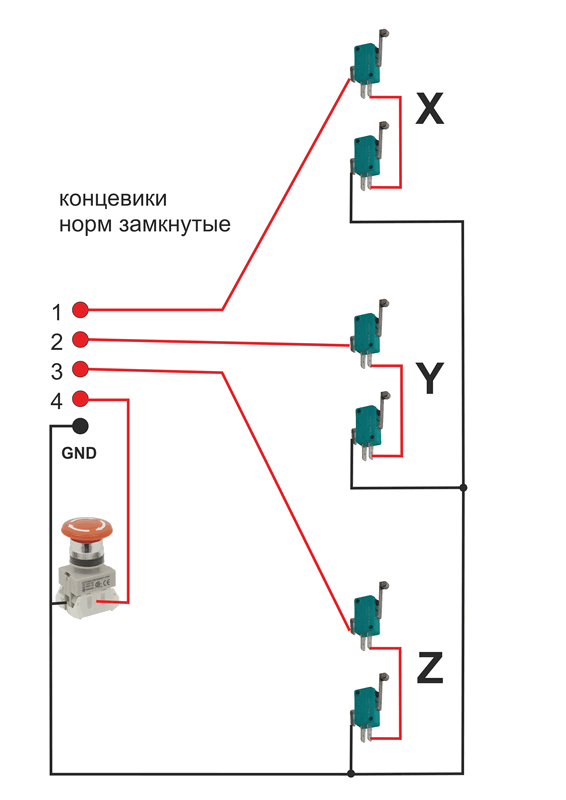 X

концевики
норм замкнутые

1
2
3
4
GND

Y

Z