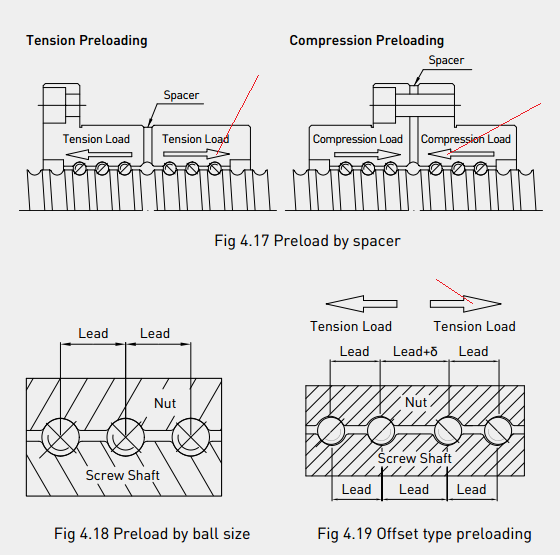 Tension Preloading

Spacer

Tension Load

Tension Load

Compression Preloading

Spacer

Compression Load

Compression Load

Fig 4.17 Preload by spacer

Lead

Lead

Nut

Screw Shaft

Fig 4.18 Preload by ball size

Tension Load

Tension Load

Lead

Lead+δ

Lead

Nut

Screw Shaft

Lead

Lead

Lead

Fig 4.19 Offset type preloading