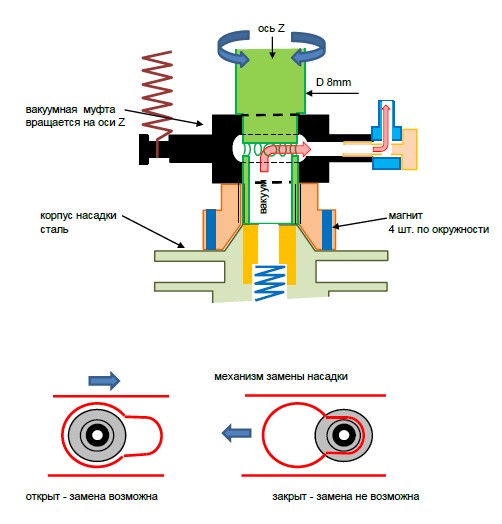 ось Z

D 8mm

вакуумная муфта вращается на оси Z

вакуум

корпус насадки сталь

магнит 4 шт. по окружности

механизм замены насадки

открыт - замена возможна

закрыт - замена не возможна