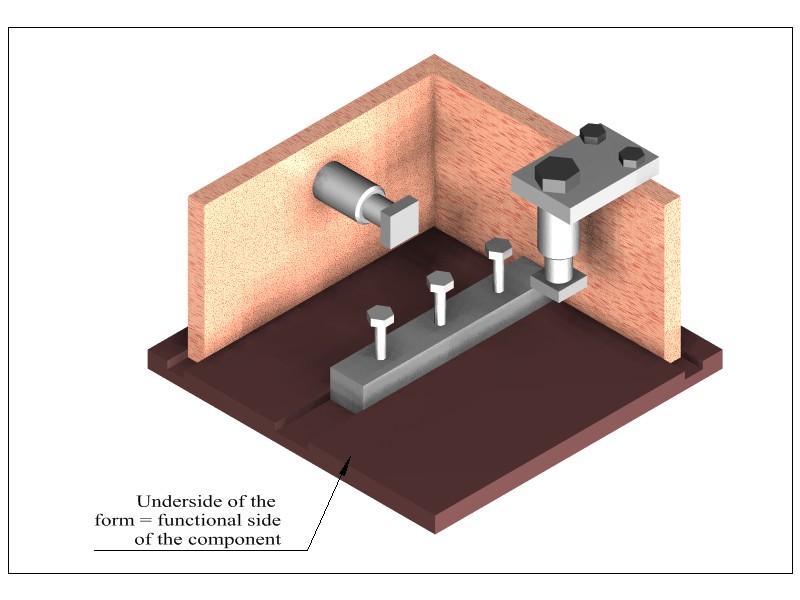 Underside of the form = functional side of the component