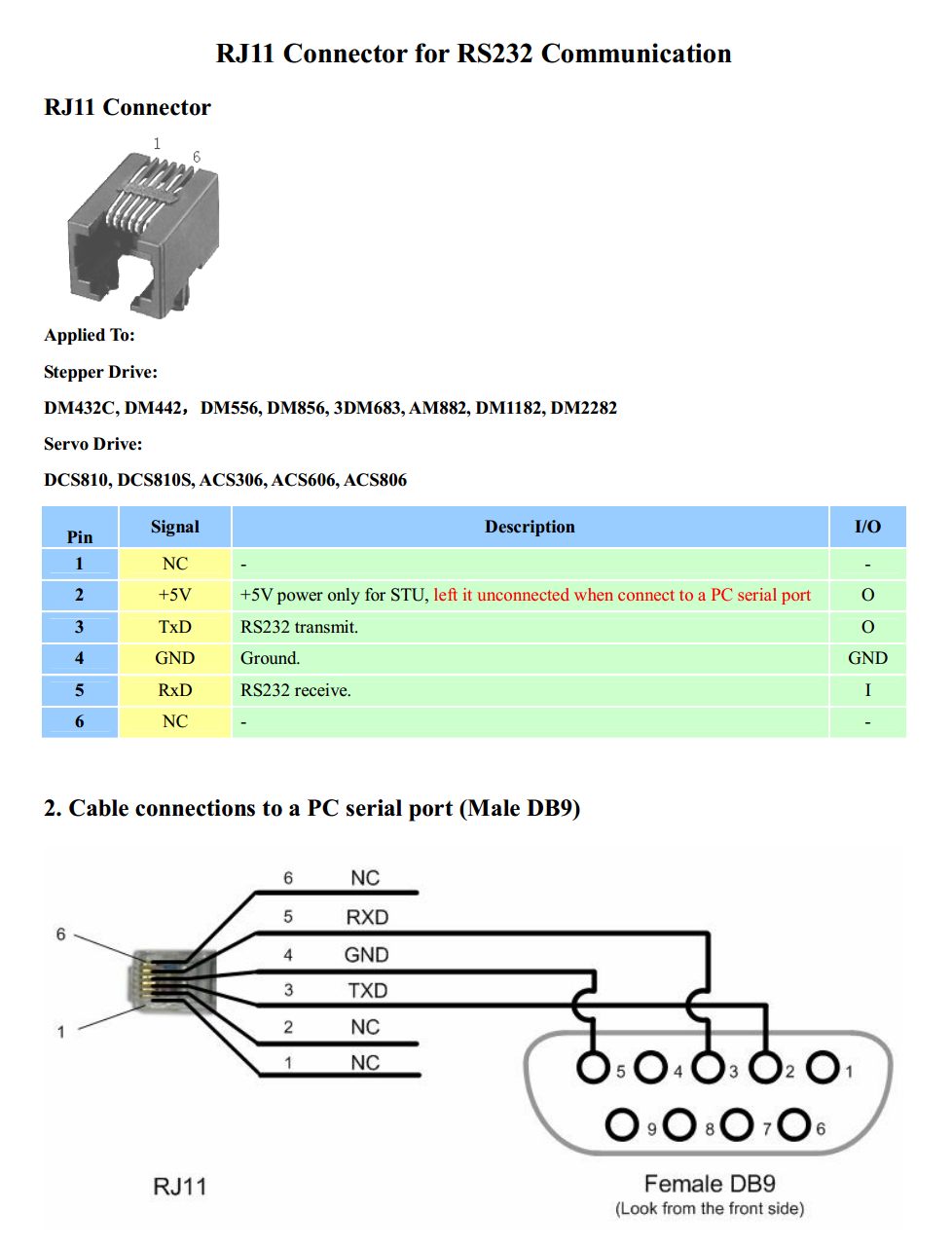 RJ11 Connector for RS232 Communication

RJ11 Connector

1 6

Applied To:

Stepper Drive:

DM432C, DM442， DM556, DM856, 3DM683, AM882, DM1182, DM2282

Servo Drive:

DCS810, DCS810S, ACS306, ACS606, ACS806

| Pin | Signal | Description | I/O |
|---|---|---|---|
| 1 | NC | - | - |
| 2 | +5V | +5V power only for STU, left it unconnected when connect to a PC serial port | O |
| 3 | TxD | RS232 transmit. | O |
| 4 | GND | Ground. | GND |
| 5 | RxD | RS232 receive. | I |
| 6 | NC | - | - |

2. Cable connections to a PC serial port (Male DB9)

6 NC
5 RXD
4 GND
3 TXD
2 NC
1 NC

6

1

5 4 3 2 1
9 8 7 6

RJ11

Female DB9
(Look from the front side)