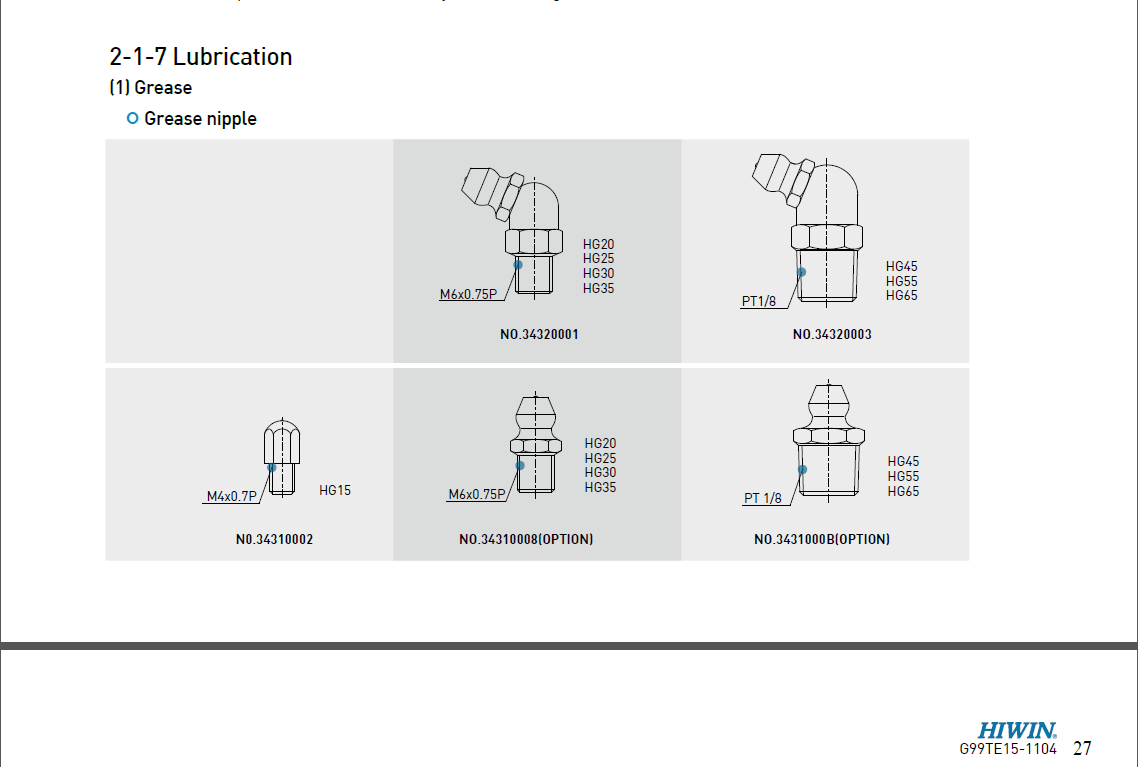 2-1-7 Lubrication
(1) Grease
Grease nipple

M6x0.75P
HG20
HG25
HG30
HG35
NO.34320001

PT1/8
HG45
HG55
HG65
NO.34320003

M4x0.7P
HG15
NO.34310002

M6x0.75P
HG20
HG25
HG30
HG35
NO.34310008(OPTION)

PT 1/8
HG45
HG55
HG65
NO.3431000B(OPTION)

HIWIN
G99TE15-1104 27