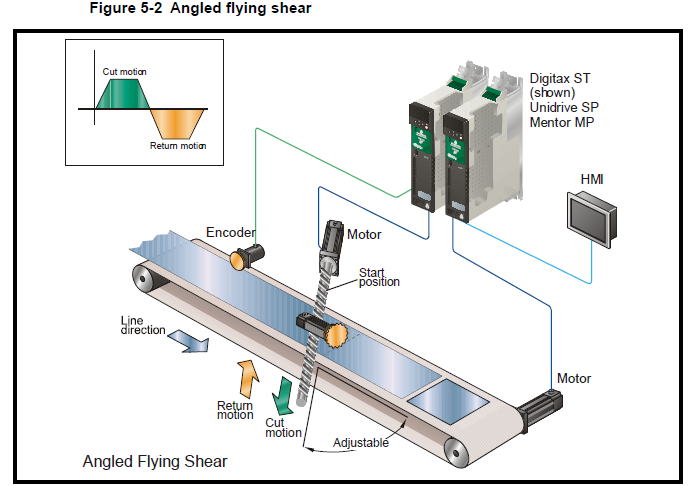 Figure 5-2 Angled flying shear

Cut motion

Return motion

Digitax ST (shown)
Unidrive SP
Mentor MP

HMI

Encoder

Motor

Start position

Line direction

Return motion

Cut motion

Adjustable

Motor

Angled Flying Shear