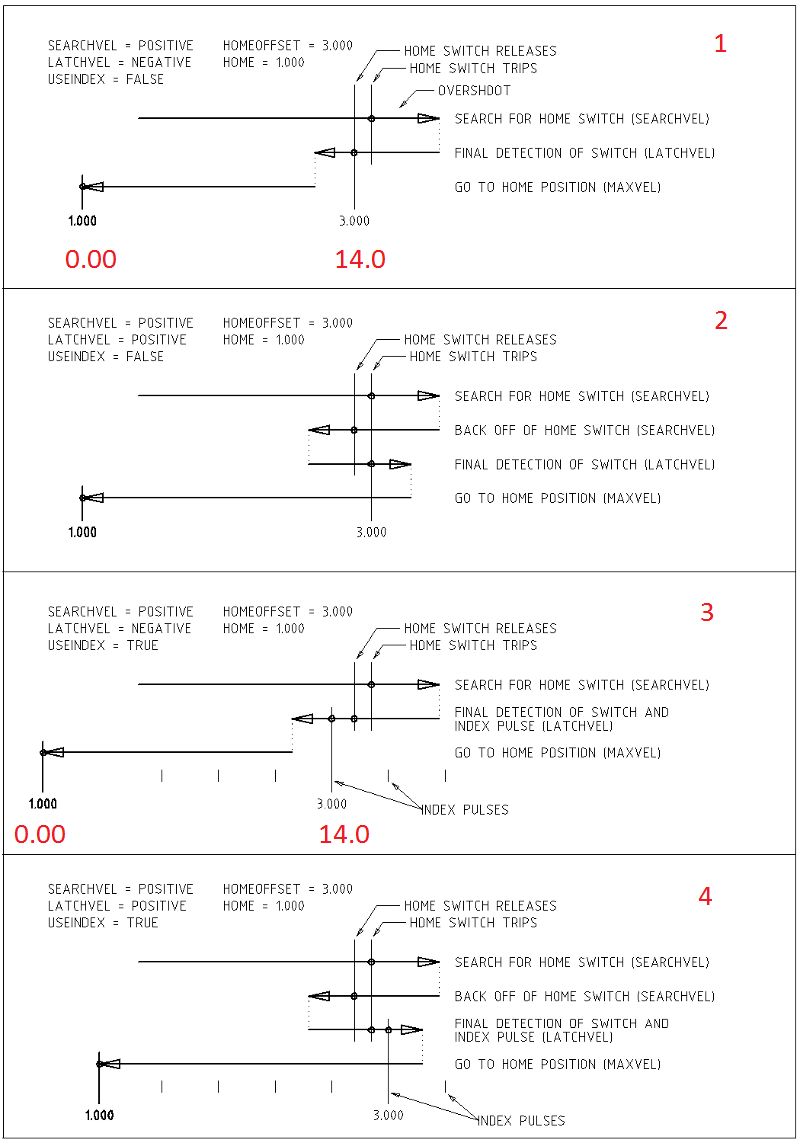 SEARCHVEL = POSITIVE HOMEOFFSET = 3.000
LATCHVEL = NEGATIVE HOME = 1.000
USEINDEX = FALSE

1

HOME SWITCH RELEASES
HOME SWITCH TRIPS
OVERSHOOT

SEARCH FOR HOME SWITCH (SEARCHVEL)
FINAL DETECTION OF SWITCH (LATCHVEL)
GO TO HOME POSITION (MAXVEL)

1.000
3.000

0.00
14.0

SEARCHVEL = POSITIVE HOMEOFFSET = 3.000
LATCHVEL = POSITIVE HOME = 1.000
USEINDEX = FALSE

2

HOME SWITCH RELEASES
HOME SWITCH TRIPS

SEARCH FOR HOME SWITCH (SEARCHVEL)
BACK OFF OF HOME SWITCH (SEARCHVEL)
FINAL DETECTION OF SWITCH (LATCHVEL)
GO TO HOME POSITION (MAXVEL)

1.000
3.000

SEARCHVEL = POSITIVE HOMEOFFSET = 3.000
LATCHVEL = NEGATIVE HOME = 1.000
USEINDEX = TRUE

3

HOME SWITCH RELEASES
HOME SWITCH TRIPS

SEARCH FOR HOME SWITCH (SEARCHVEL)
FINAL DETECTION OF SWITCH AND INDEX PULSE (LATCHVEL)
GO TO HOME POSITION (MAXVEL)

1.000
3.000
INDEX PULSES

0.00
14.0

SEARCHVEL = POSITIVE HOMEOFFSET = 3.000
LATCHVEL = POSITIVE HOME = 1.000
USEINDEX = TRUE

4

HOME SWITCH RELEASES
HOME SWITCH TRIPS

SEARCH FOR HOME SWITCH (SEARCHVEL)
BACK OFF OF HOME SWITCH (SEARCHVEL)
FINAL DETECTION OF SWITCH AND INDEX PULSE (LATCHVEL)
GO TO HOME POSITION (MAXVEL)

1.000
3.000
INDEX PULSES