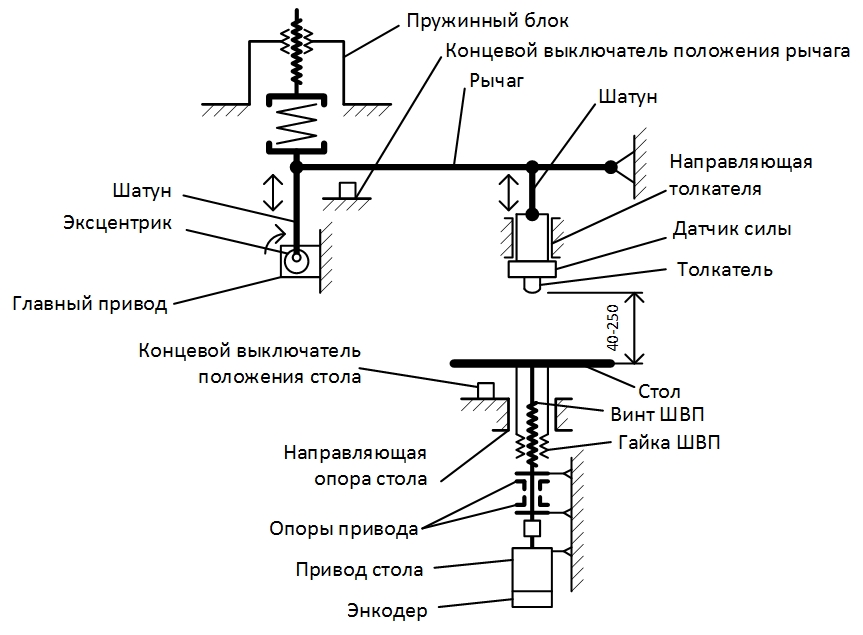 Пружинный блок

Концевой выключатель положения рычага

Рычаг

Шатун

Направляющая толкателя

Шатун

Эксцентрик

Датчик силы

Толкатель

Главный привод

40-250

Концевой выключатель положения стола

Стол

Винт ШВП

Гайка ШВП

Направляющая опора стола

Опоры привода

Привод стола

Энкодер