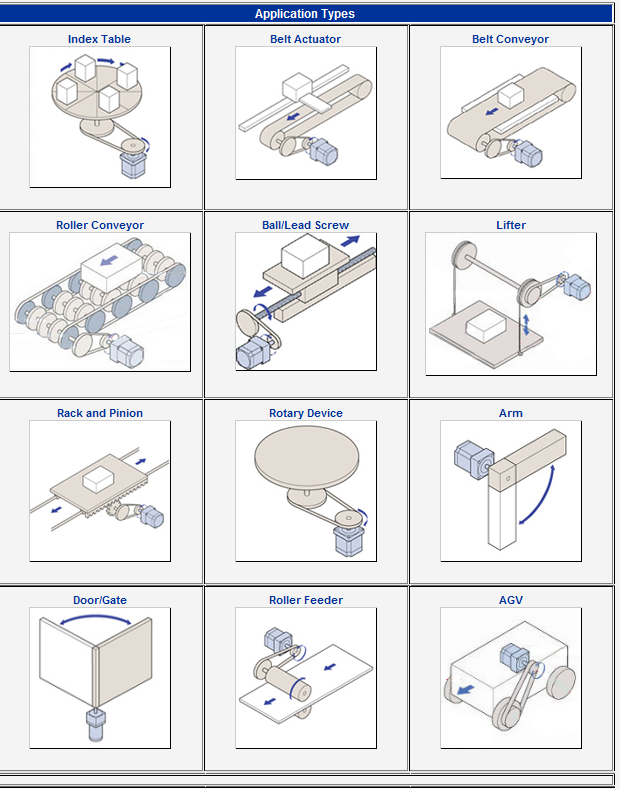 Application Types

| Index Table | Belt Actuator | Belt Conveyor |
|---|---|---|
| Roller Conveyor | Ball/Lead Screw | Lifter |
| Rack and Pinion | Rotary Device | Arm |
| Door/Gate | Roller Feeder | AGV |