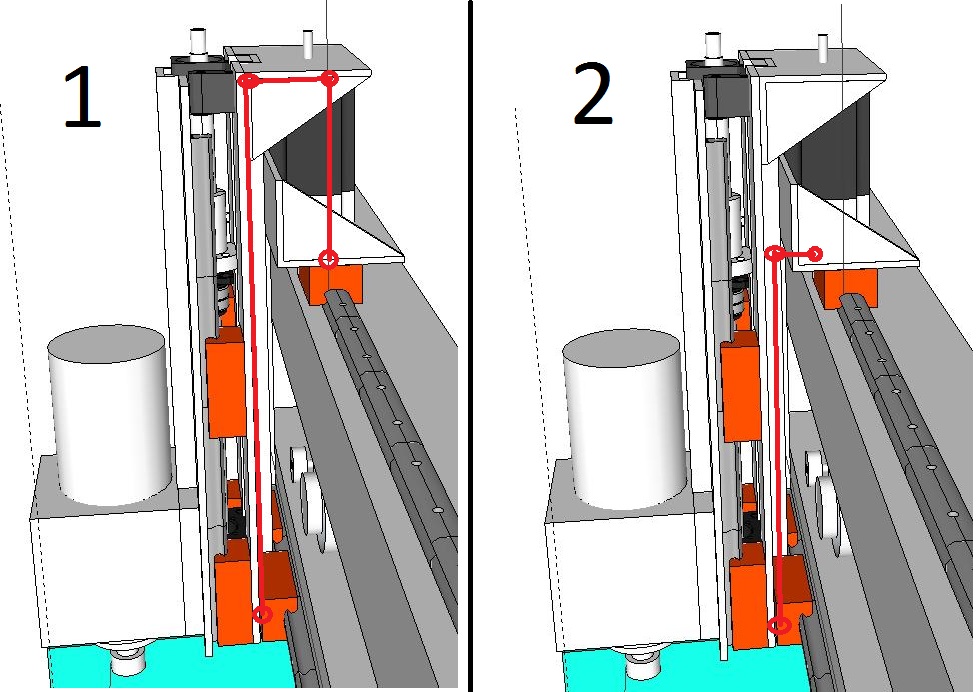 1

2