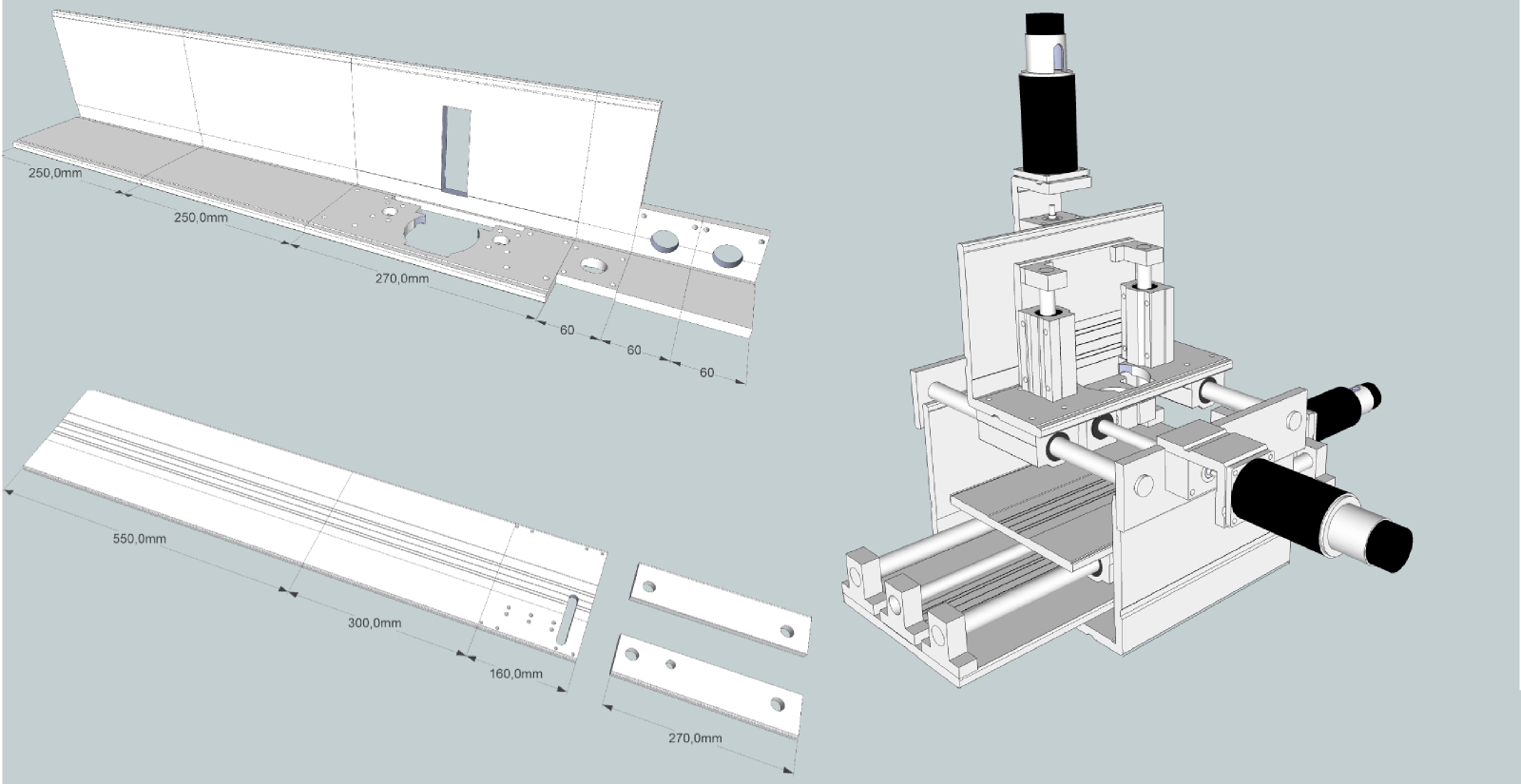 250,0mm
250,0mm
270,0mm
60
60
60
550,0mm
300,0mm
160,0mm
270,0mm