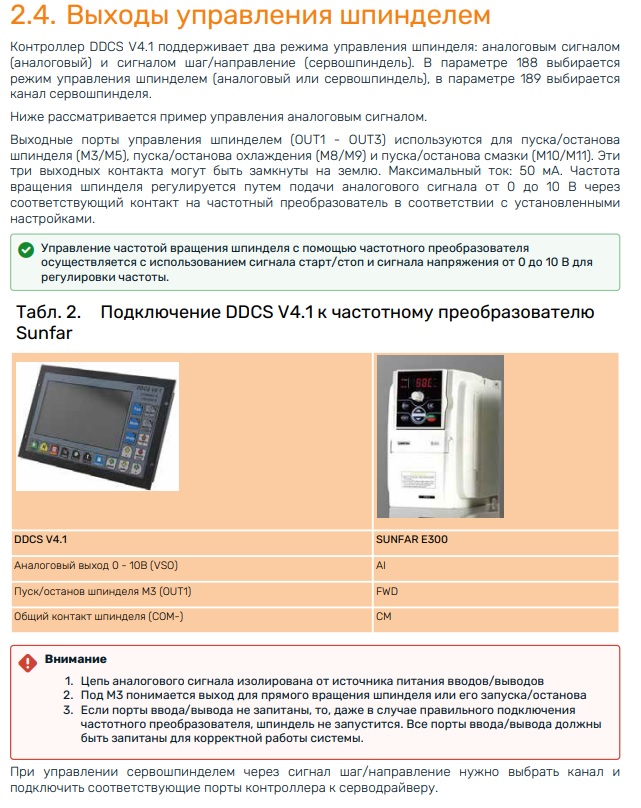 2.4. Выходы управления шпинделем

Контроллер DDCS V4.1 поддерживает два режима управления шпинделя: аналоговым сигналом (аналоговый) и сигналом шаг/направление (сервошпиндель). В параметре 188 выбирается режим управления шпинделем (аналоговый или сервошпиндель), в параметре 189 выбирается канал сервошпинделя.

Ниже рассматривается пример управления аналоговым сигналом.

Выходные порты управления шпинделем (OUT1 - OUT3) используются для пуска/останова шпинделя (M3/M5), пуска/останова охлаждения (M8/M9) и пуска/останова смазки (M10/M11). Эти три выходных контакта могут быть замкнуты на землю. Максимальный ток: 50 мА. Частота вращения шпинделя регулируется путем подачи аналогового сигнала от 0 до 10 В через соответствующий контакт на частотный преобразователь в соответствии с установленными настройками.

Управление частотой вращения шпинделя с помощью частотного преобразователя осуществляется с использованием сигнала старт/стоп и сигнала напряжения от 0 до 10 В для регулировки частоты.

Табл. 2. Подключение DDCS V4.1 к частотному преобразователю Sunfar

| DDCS V4.1 | SUNFAR E300 |
|---|---|
| Аналоговый выход 0 - 10В (VSO) | AI |
| Пуск/останов шпинделя M3 (OUT1) | FWD |
| Общий контакт шпинделя (COM-) | CM |

Внимание
1. Цепь аналогового сигнала изолирована от источника питания вводов/выводов
2. Под M3 понимается выход для прямого вращения шпинделя или его запуска/останова
3. Если порты ввода/вывода не запитаны, то, даже в случае правильного подключения частотного преобразователя, шпиндель не запустится. Все порты ввода/вывода должны быть запитаны для корректной работы системы.

При управлении сервошпинделем через сигнал шаг/направление нужно выбрать канал и подключить соответствующие порты контроллера к серводрайверу.