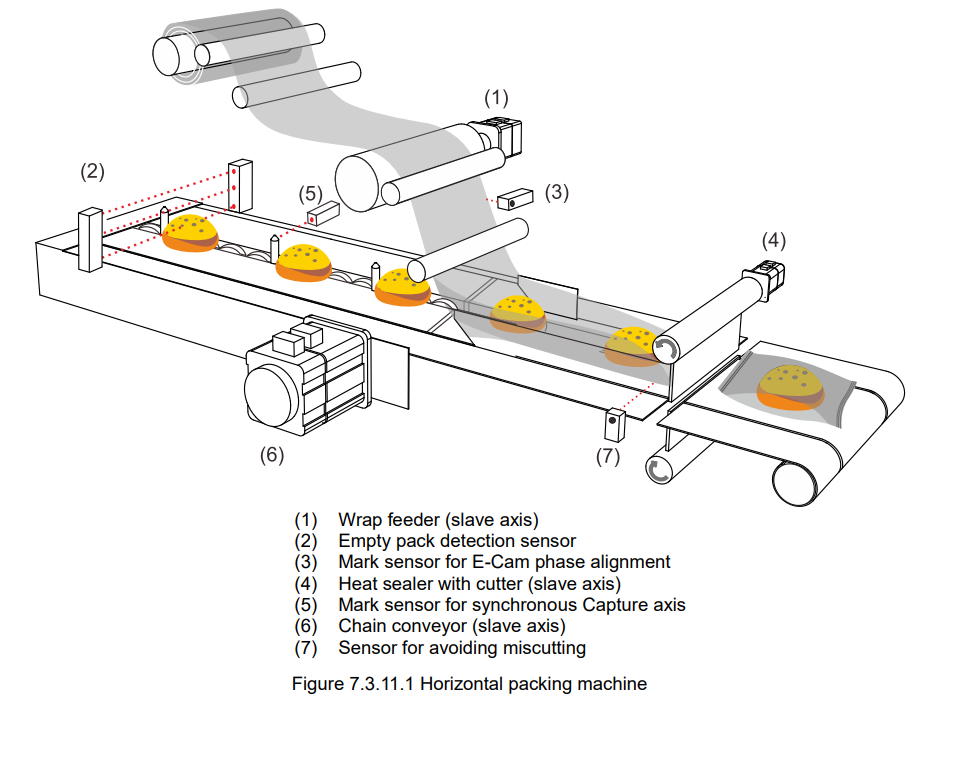 (1)

(2)

(5)

(3)

(4)

(6)

(7)

(1) Wrap feeder (slave axis)
(2) Empty pack detection sensor
(3) Mark sensor for E-Cam phase alignment
(4) Heat sealer with cutter (slave axis)
(5) Mark sensor for synchronous Capture axis
(6) Chain conveyor (slave axis)
(7) Sensor for avoiding miscutting

Figure 7.3.11.1 Horizontal packing machine