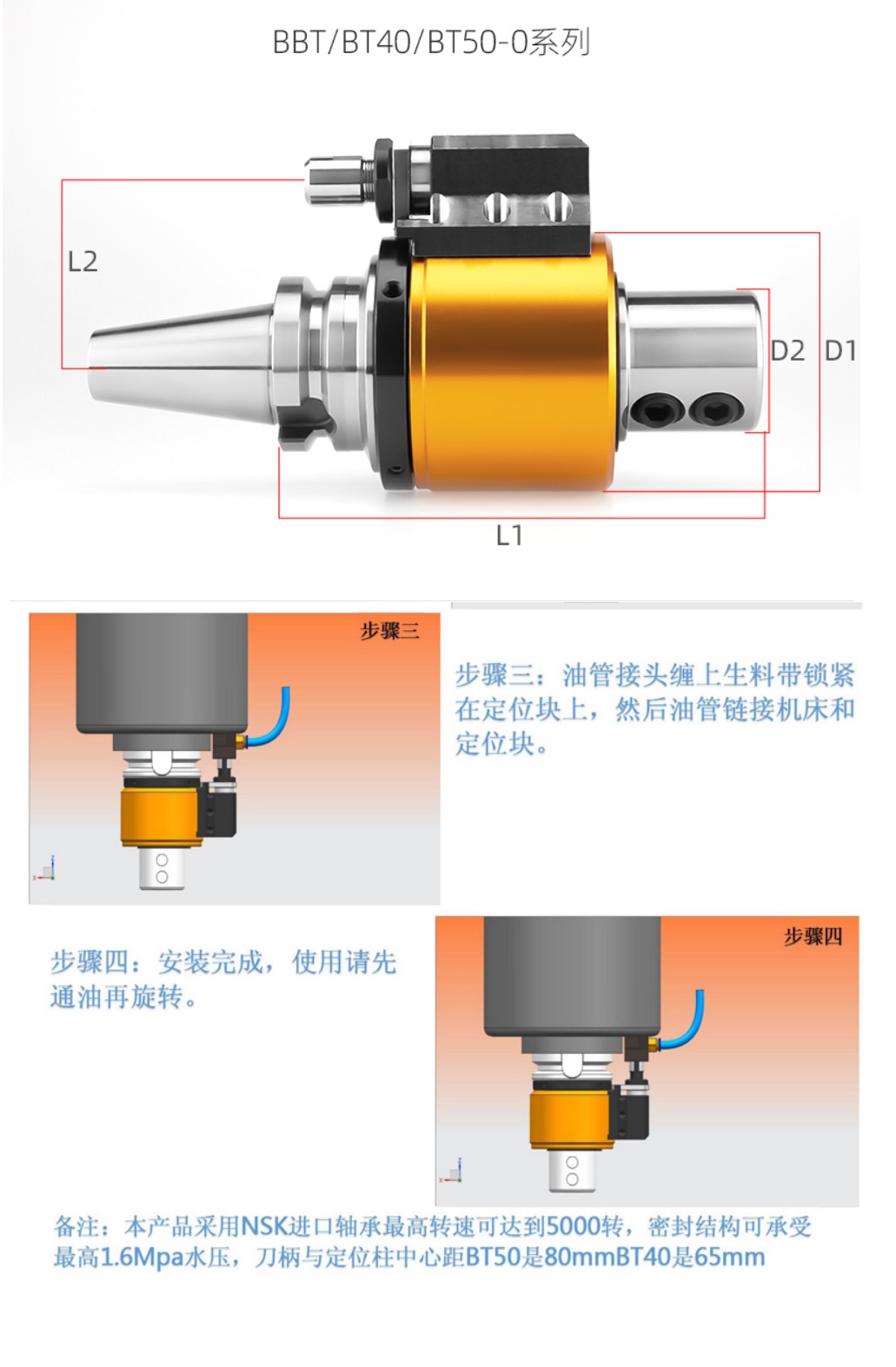 BBT/BT40/BT50-0系列

L2

D2 D1

L1

步骤三

步骤三：油管接头缠上生料带锁紧在定位块上，然后油管链接机床和定位块。

步骤四：安装完成，使用请先通油再旋转。

步骤四

备注：本产品采用NSK进口轴承最高转速可达到5000转，密封结构可承受最高1.6Mpa水压，刀柄与定位柱中心距BT50是80mmBT40是65mm