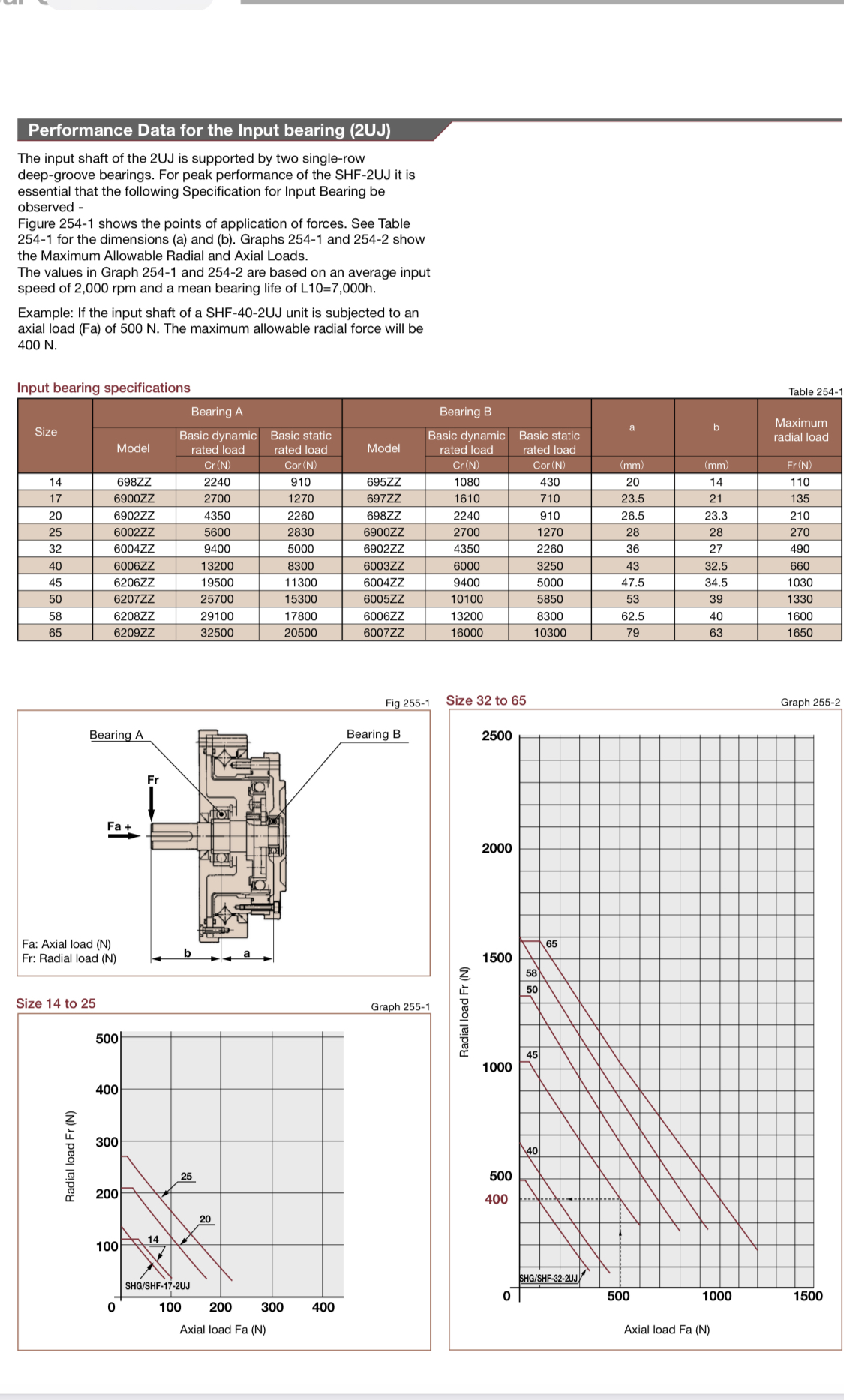 Performance Data for the Input bearing (2UJ)

The input shaft of the 2UJ is supported by two single-row deep-groove bearings. For peak performance of the SHF-2UJ it is essential that the following Specification for Input Bearing be observed -
Figure 254-1 shows the points of application of forces. See Table 254-1 for the dimensions (a) and (b). Graphs 254-1 and 254-2 show the Maximum Allowable Radial and Axial Loads.
The values in Graph 254-1 and 254-2 are based on an average input speed of 2,000 rpm and a mean bearing life of L10=7,000h.

Example: If the input shaft of a SHF-40-2UJ unit is subjected to an axial load (Fa) of 500 N. The maximum allowable radial force will be 400 N.

Input bearing specifications

Table 254-1

| Size | Bearing A Model | Bearing A Basic dynamic rated load Cr (N) | Bearing A Basic static rated load Cor (N) | Bearing B Model | Bearing B Basic dynamic rated load Cr (N) | Bearing B Basic static rated load Cor (N) | a (mm) | b (mm) | Maximum radial load Fr (N) |
|---|---|---|---|---|---|---|---|---|---|
| 14 | 698ZZ | 2240 | 910 | 695ZZ | 1080 | 430 | 20 | 14 | 110 |
| 17 | 6900ZZ | 2700 | 1270 | 697ZZ | 1610 | 710 | 23.5 | 21 | 135 |
| 20 | 6902ZZ | 4350 | 2260 | 698ZZ | 2240 | 910 | 26.5 | 23.3 | 210 |
| 25 | 6002ZZ | 5600 | 2830 | 6900ZZ | 2700 | 1270 | 28 | 28 | 270 |
| 32 | 6004ZZ | 9400 | 5000 | 6902ZZ | 4350 | 2260 | 36 | 27 | 490 |
| 40 | 6006ZZ | 13200 | 8300 | 6003ZZ | 6000 | 3250 | 43 | 32.5 | 660 |
| 45 | 6206ZZ | 19500 | 11300 | 6004ZZ | 9400 | 5000 | 47.5 | 34.5 | 1030 |
| 50 | 6207ZZ | 25700 | 15300 | 6005ZZ | 10100 | 5850 | 53 | 39 | 1330 |
| 58 | 6208ZZ | 29100 | 17800 | 6006ZZ | 13200 | 8300 | 62.5 | 40 | 1600 |
| 65 | 6209ZZ | 32500 | 20500 | 6007ZZ | 16000 | 10300 | 79 | 63 | 1650 |

Fig 255-1

Bearing A
Bearing B
Fr
Fa +
Fa: Axial load (N)
Fr: Radial load (N)
b
a

Size 14 to 25

Graph 255-1

500
400
300
200
100
0
Radial load Fr (N)
25
20
14
SHG/SHF-17-2UJ
100 200 300 400
Axial load Fa (N)

Size 32 to 65

Graph 255-2

2500
2000
1500
1000
500
400
0
Radial load Fr (N)
65
58
50
45
40
SHG/SHF-32-2UJ
500 1000 1500
Axial load Fa (N)