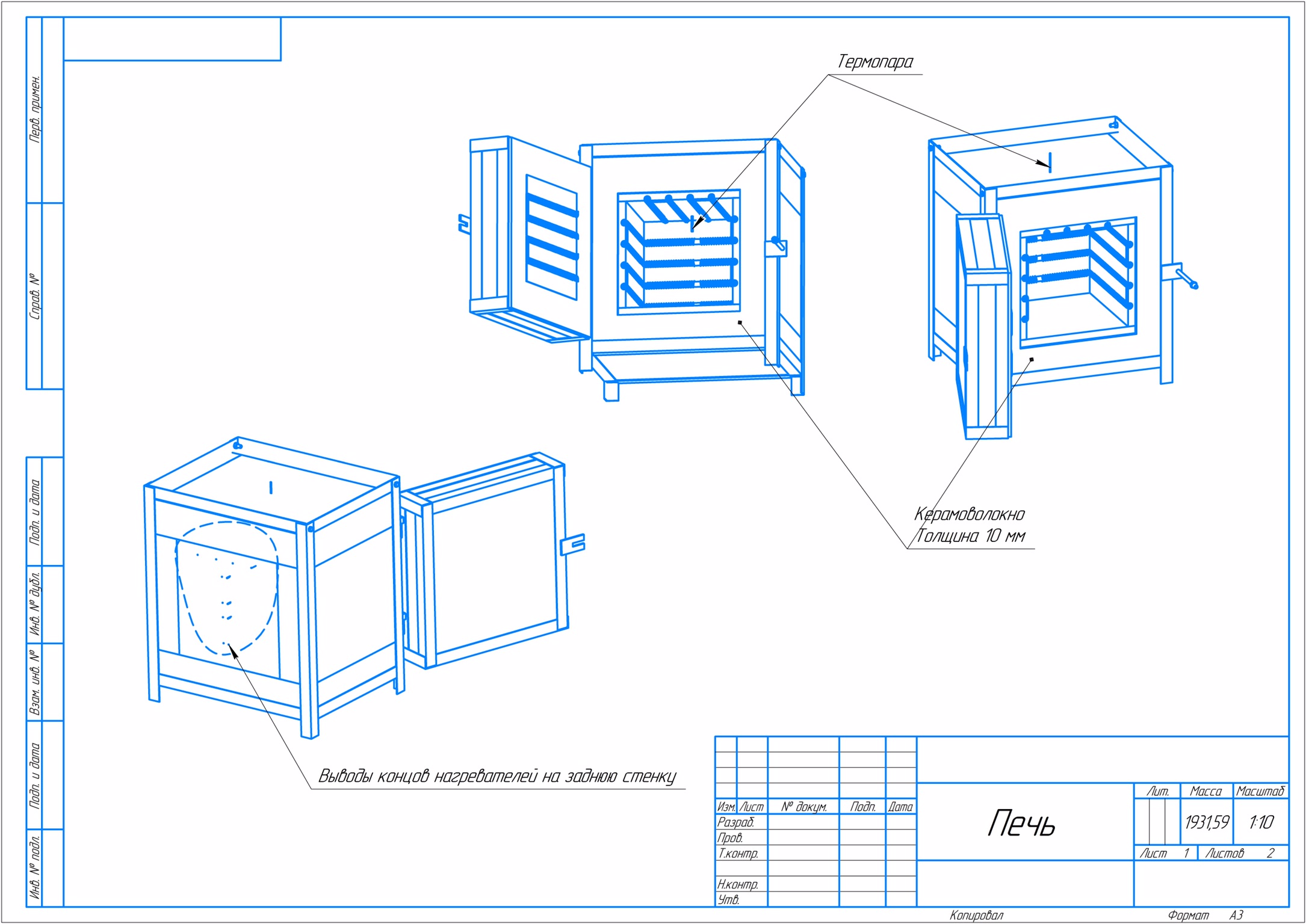 Перв. примен.

Справ. №

Подп. и дата

Инв. № дубл.

Взам. инв. №

Подп. и дата

Инв. № подл.

Термопара

Керамоволокно
Толщина 10 мм

Выводы концов нагревателей на заднюю стенку

| Изм. | Лист | № докум. | Подп. | Дата |
|---|---|---|---|---|
| Разраб. | | | | |
| Пров. | | | | |
| Т.контр. | | | | |
| | | | | |
| Н.контр. | | | | |
| Утв. | | | | |

Печь

| Лит. | Масса | Масштаб |
|---|---|---|
| | 1931,59 | 1:10 |

Лист 1 Листов 2

Копировал

Формат А3