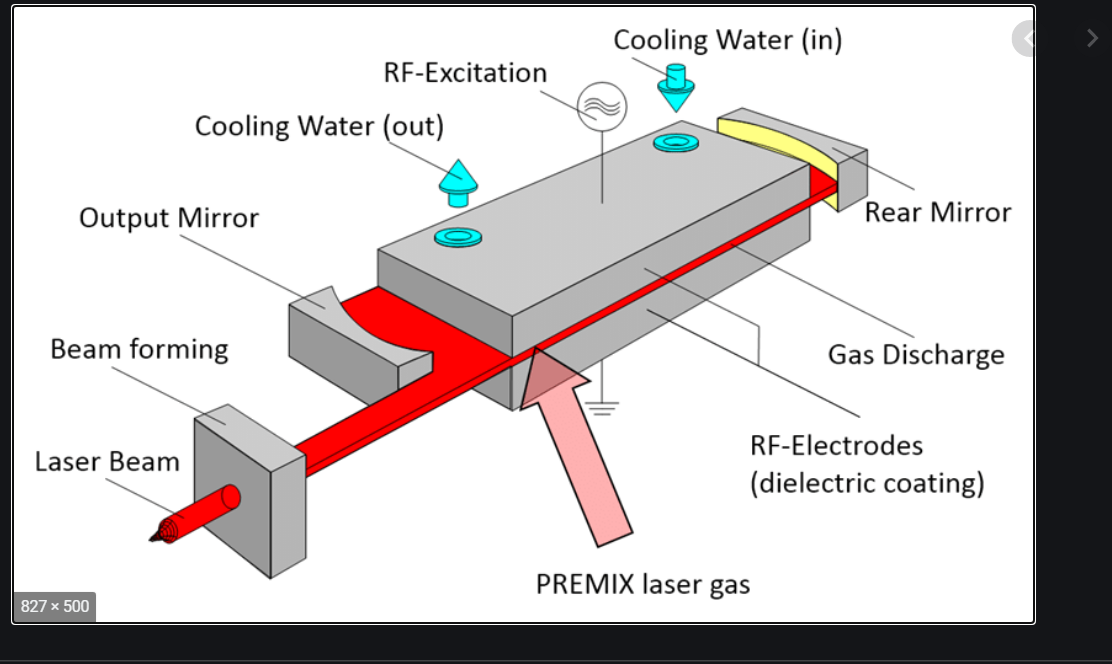 Cooling Water (in)
RF-Excitation
Cooling Water (out)
Output Mirror
Rear Mirror
Beam forming
Gas Discharge
Laser Beam
RF-Electrodes (dielectric coating)
PREMIX laser gas
827 × 500