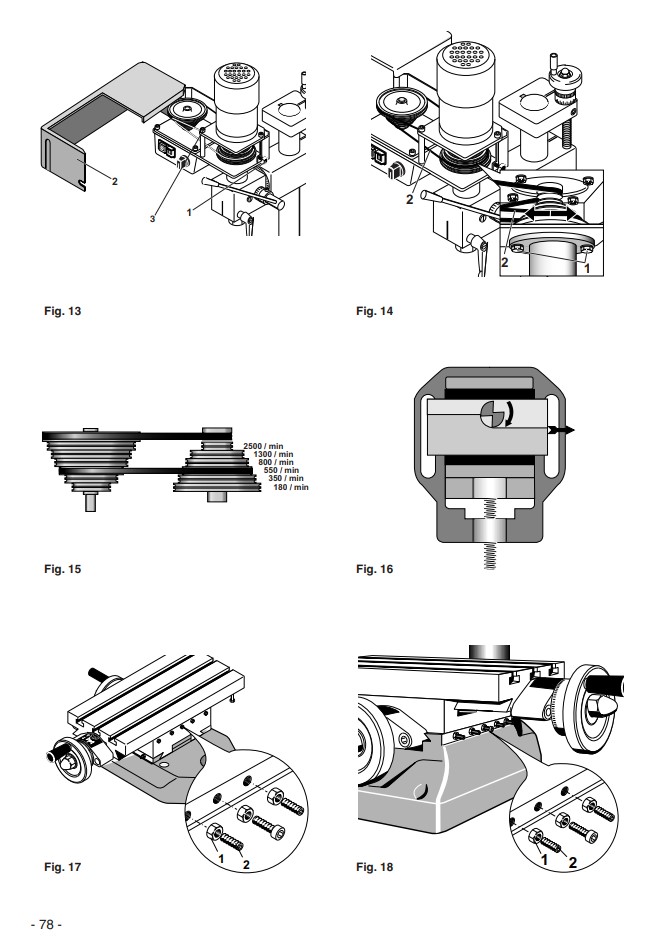 2
3
1

Fig. 13

2
2
1

Fig. 14

2500 / min
1300 / min
800 / min
550 / min
350 / min
180 / min

Fig. 15

Fig. 16

1
2

Fig. 17

1
2

Fig. 18

- 78 -