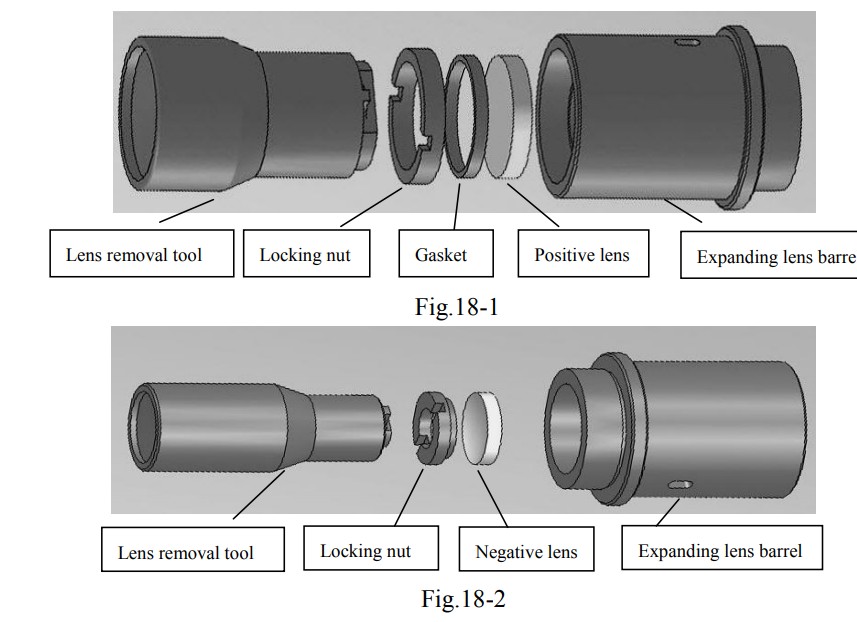 Lens removal tool

Locking nut

Gasket

Positive lens

Expanding lens barre

Fig.18-1

Lens removal tool

Locking nut

Negative lens

Expanding lens barrel

Fig.18-2