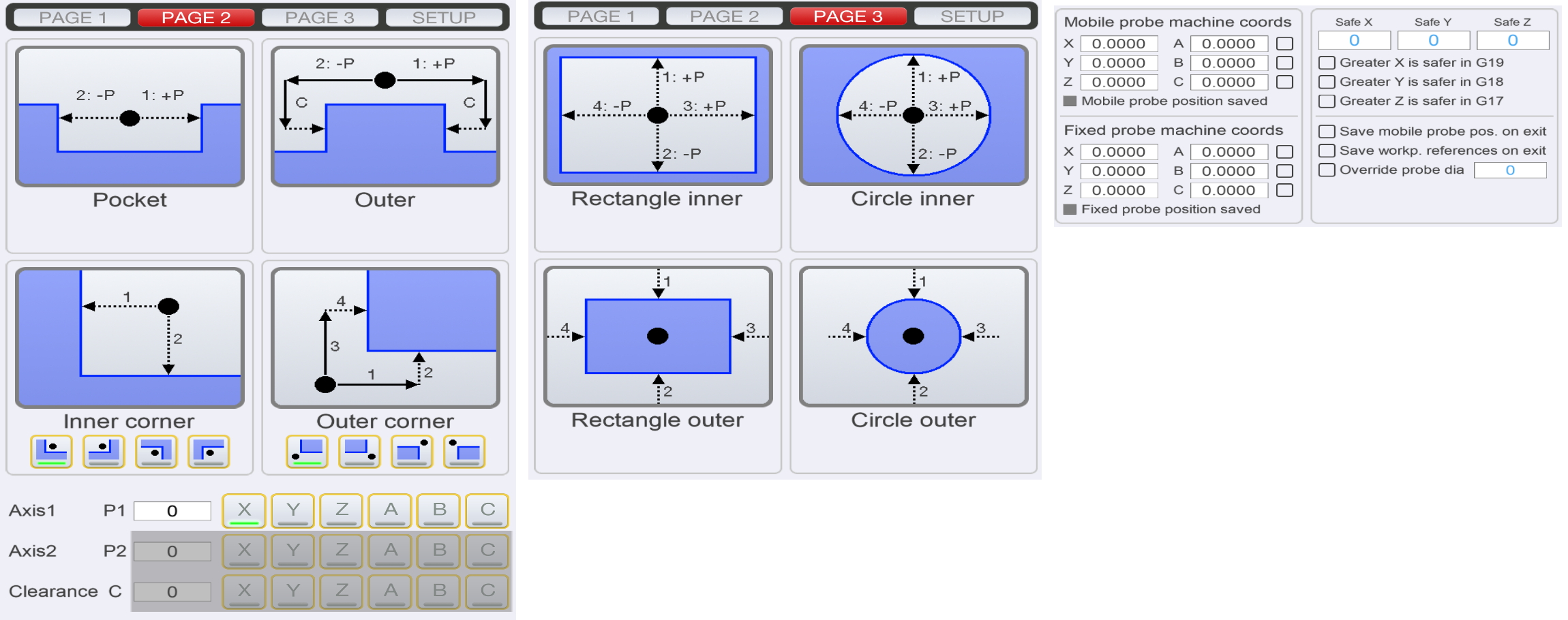 PAGE 1 PAGE 2 PAGE 3 SETUP

2: -P 1: +P

Pocket

2: -P 1: +P
C C

Outer

1
2

Inner corner

4
3
1
2

Outer corner

Axis1 P1 0 X Y Z A B C
Axis2 P2 0 X Y Z A B C
Clearance C 0 X Y Z A B C

PAGE 1 PAGE 2 PAGE 3 SETUP

1: +P
4: -P 3: +P
2: -P

Rectangle inner

1: +P
4: -P 3: +P
2: -P

Circle inner

1
4 3
2

Rectangle outer

1
4 3
2

Circle outer

Mobile probe machine coords
X 0.0000 A 0.0000
Y 0.0000 B 0.0000
Z 0.0000 C 0.0000
Mobile probe position saved

Fixed probe machine coords
X 0.0000 A 0.0000
Y 0.0000 B 0.0000
Z 0.0000 C 0.0000
Fixed probe position saved

Safe X Safe Y Safe Z
0 0 0
Greater X is safer in G19
Greater Y is safer in G18
Greater Z is safer in G17

Save mobile probe pos. on exit
Save workp. references on exit
Override probe dia 0