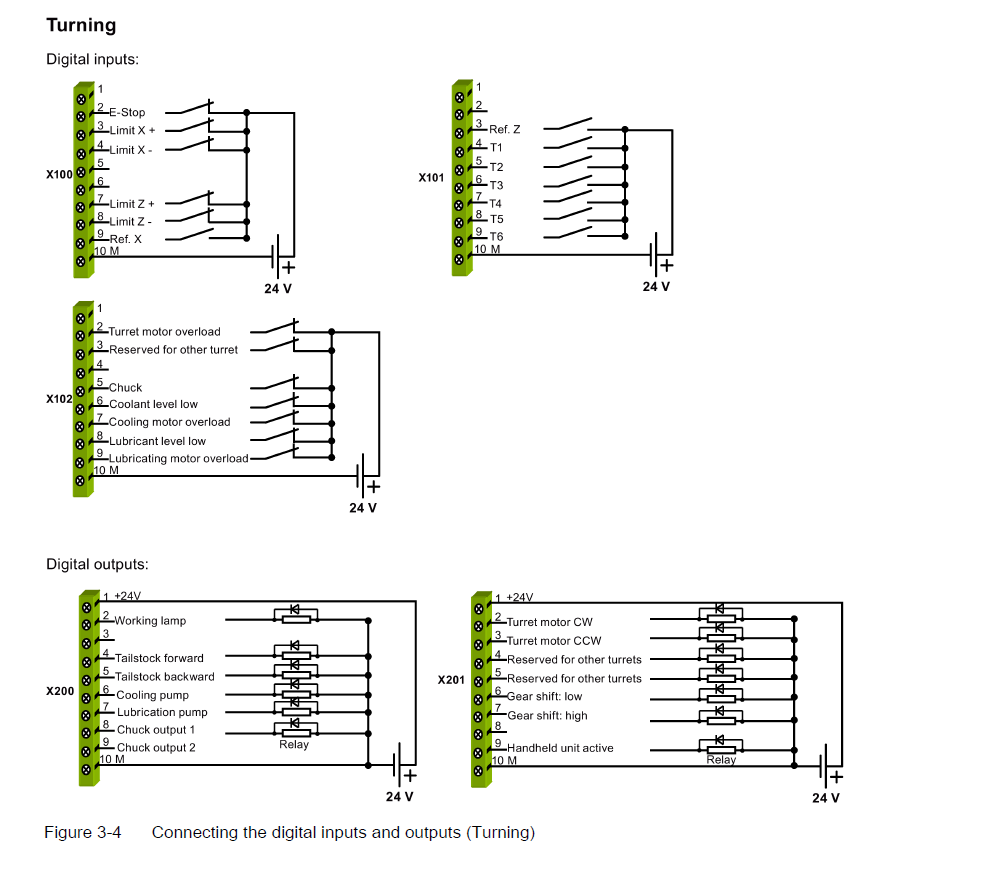 Turning

Digital inputs:

X100
1
2 E-Stop
3 Limit X +
4 Limit X -
5
6
7 Limit Z +
8 Limit Z -
9 Ref. X
10 M
24 V

X101
1
2
3 Ref. Z
4 T1
5 T2
6 T3
7 T4
8 T5
9 T6
10 M
24 V

X102
1
2 Turret motor overload
3 Reserved for other turret
4
5 Chuck
6 Coolant level low
7 Cooling motor overload
8 Lubricant level low
9 Lubricating motor overload
10 M
24 V

Digital outputs:

X200
1 +24V
2 Working lamp
3
4 Tailstock forward
5 Tailstock backward
6 Cooling pump
7 Lubrication pump
8 Chuck output 1
9 Chuck output 2
10 M
Relay
24 V

X201
1 +24V
2 Turret motor CW
3 Turret motor CCW
4 Reserved for other turrets
5 Reserved for other turrets
6 Gear shift: low
7 Gear shift: high
8
9 Handheld unit active
10 M
Relay
24 V

Figure 3-4 Connecting the digital inputs and outputs (Turning)