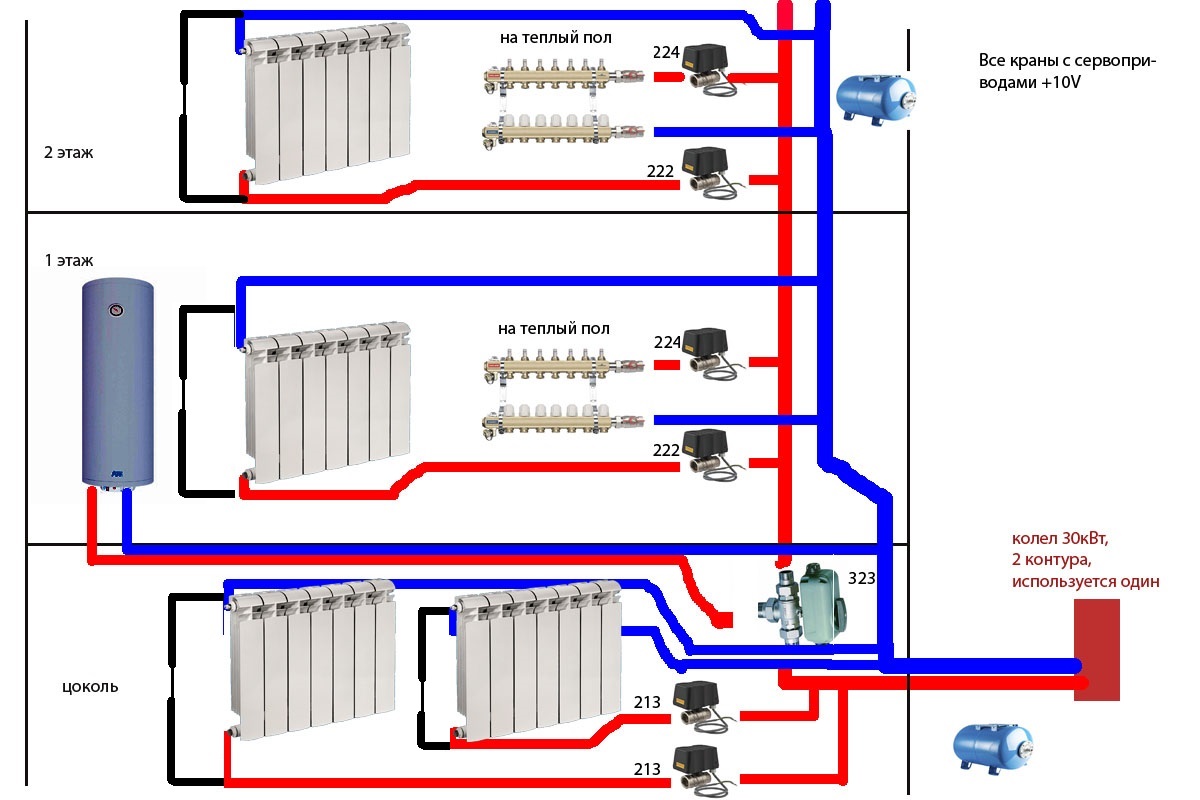 на теплый пол
224
Все краны с сервоприводами +10V
2 этаж
222
1 этаж
на теплый пол
224
222
колел 30кВт, 2 контура, используется один
323
цоколь
213
213