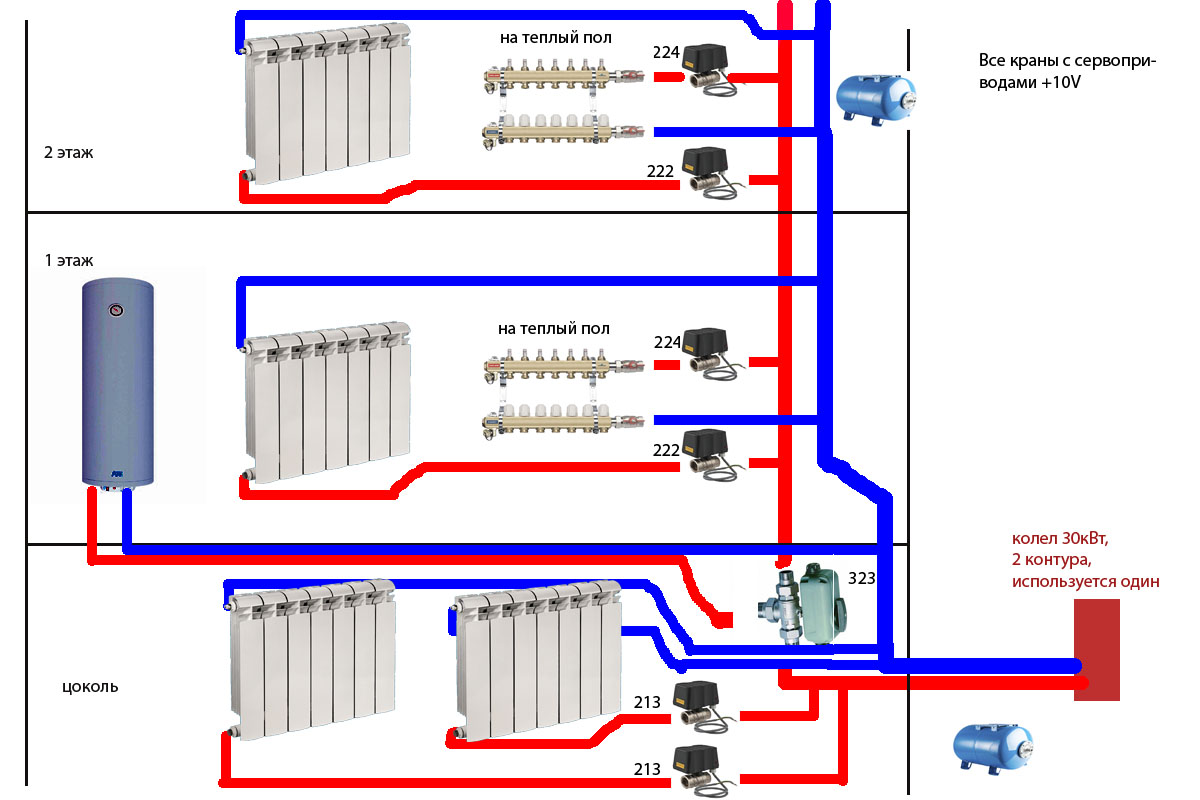 на теплый пол

224

Все краны с сервоприводами +10V

2 этаж

222

1 этаж

на теплый пол

224

222

колел 30кВт,
2 контура,
используется один

323

цоколь

213

213