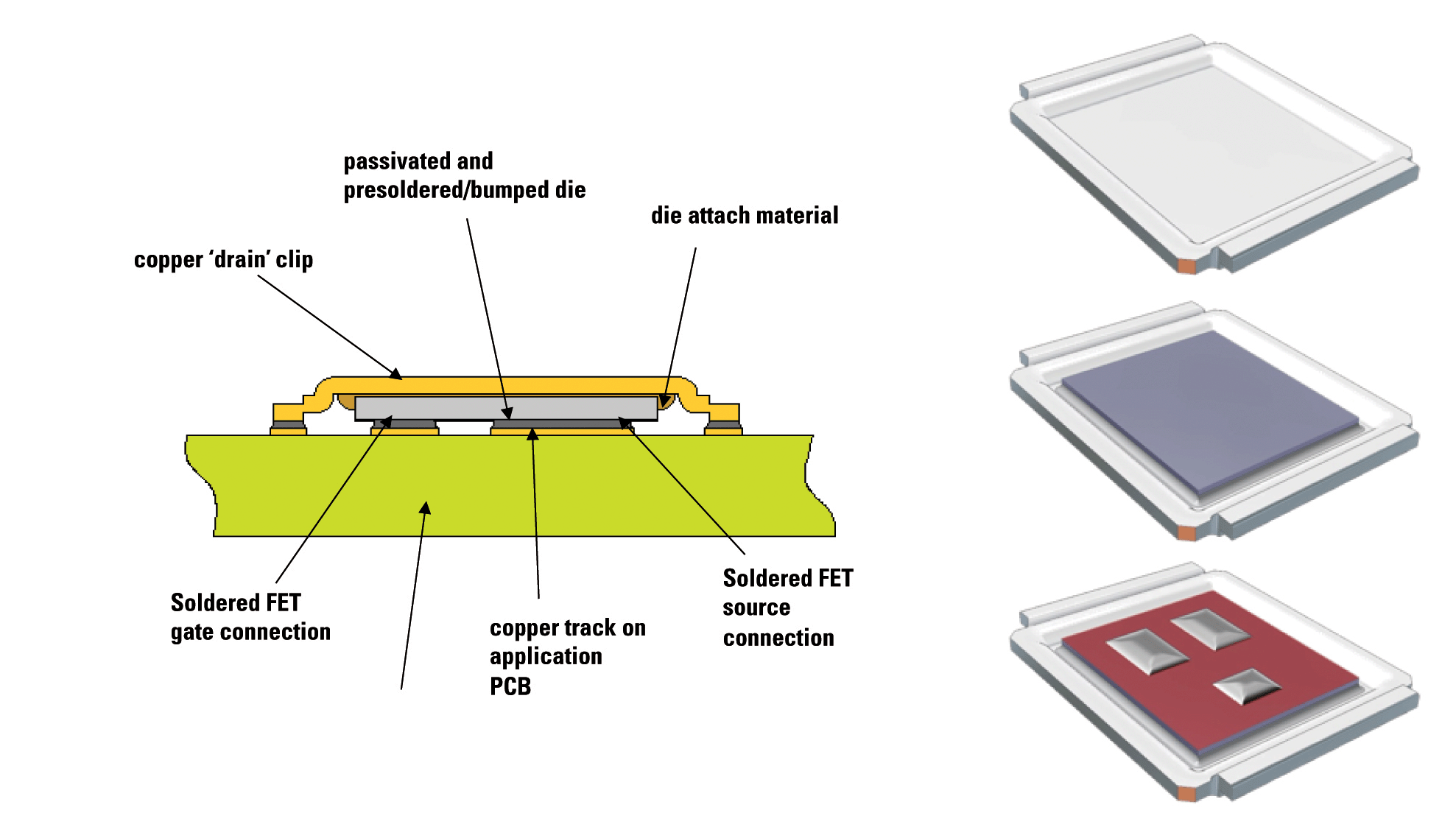 passivated and presoldered/bumped die

die attach material

copper ‘drain’ clip

Soldered FET gate connection

copper track on application PCB

Soldered FET source connection