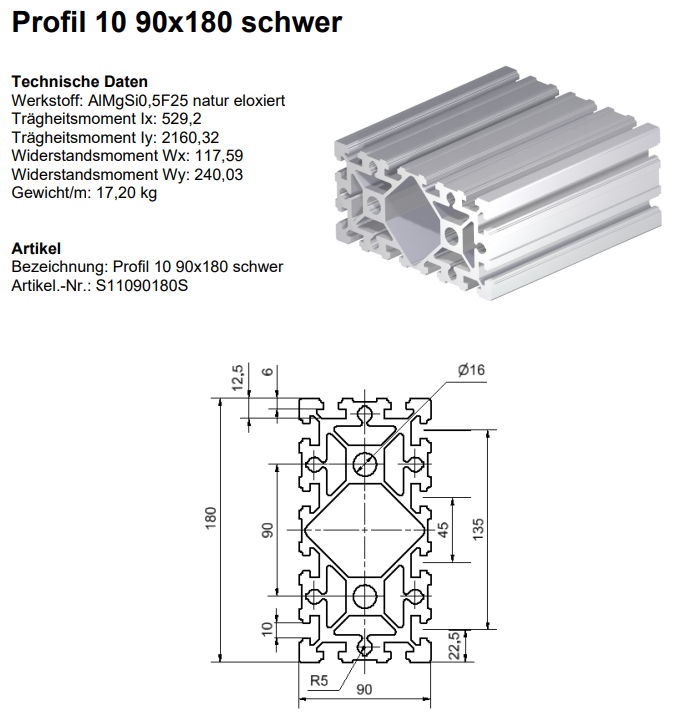 Profil 10 90x180 schwer

Technische Daten
Werkstoff: AlMgSi0,5F25 natur eloxiert
Trägheitsmoment Ix: 529,2
Trägheitsmoment Iy: 2160,32
Widerstandsmoment Wx: 117,59
Widerstandsmoment Wy: 240,03
Gewicht/m: 17,20 kg

Artikel
Bezeichnung: Profil 10 90x180 schwer
Artikel.-Nr.: S11090180S

12,5
6
Ø16
180
90
45
135
10
22,5
R5
90