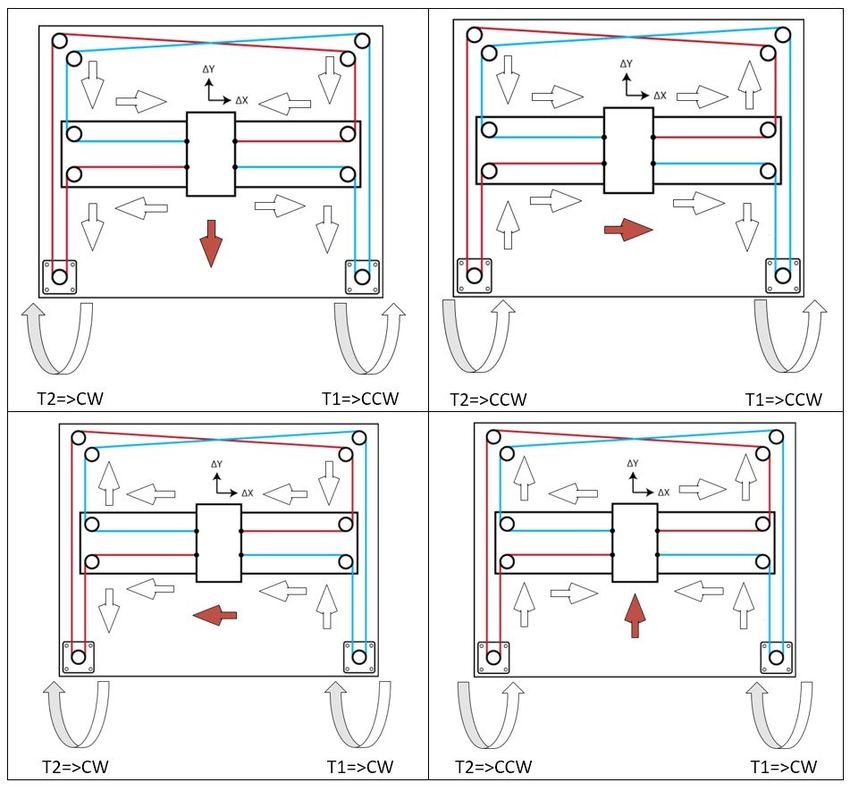 ΔY
ΔX
T2=>CW
T1=>CCW

ΔY
ΔX
T2=>CCW
T1=>CCW

ΔY
ΔX
T2=>CW
T1=>CW

ΔY
ΔX
T2=>CCW
T1=>CW