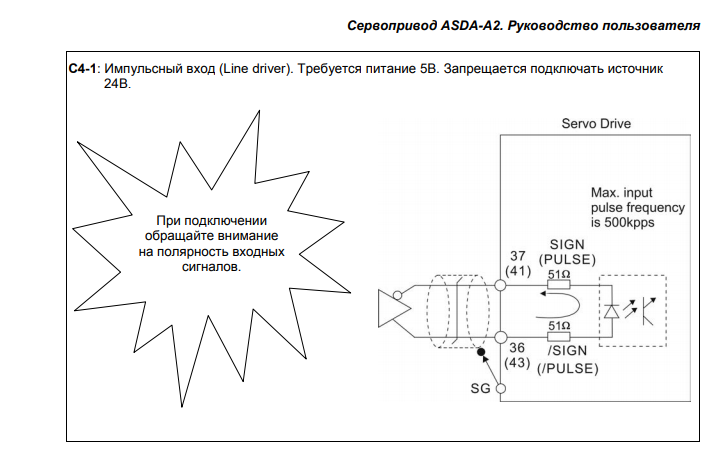 Сервопривод ASDA-A2. Руководство пользователя

C4-1: Импульсный вход (Line driver). Требуется питание 5В. Запрещается подключать источник 24В.

При подключении обращайте внимание на полярность входных сигналов.

Servo Drive

Max. input pulse frequency is 500kpps

37 (41)

SIGN (PULSE)

51Ω

51Ω

36 (43)

/SIGN (/PULSE)

SG