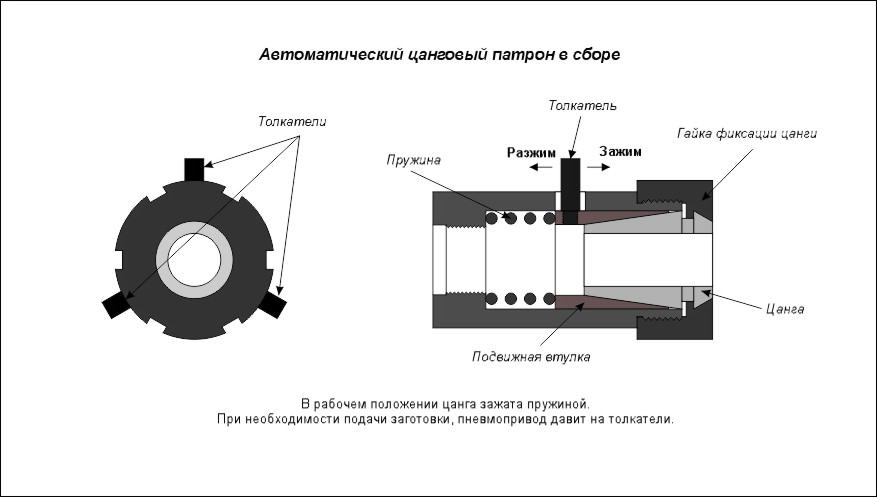 Автоматический цанговый патрон в сборе

Толкатели

Толкатель

Пружина

Разжим

Зажим

Гайка фиксации цанги

Цанга

Подвижная втулка

В рабочем положении цанга зажата пружиной.
При необходимости подачи заготовки, пневмопривод давит на толкатели.