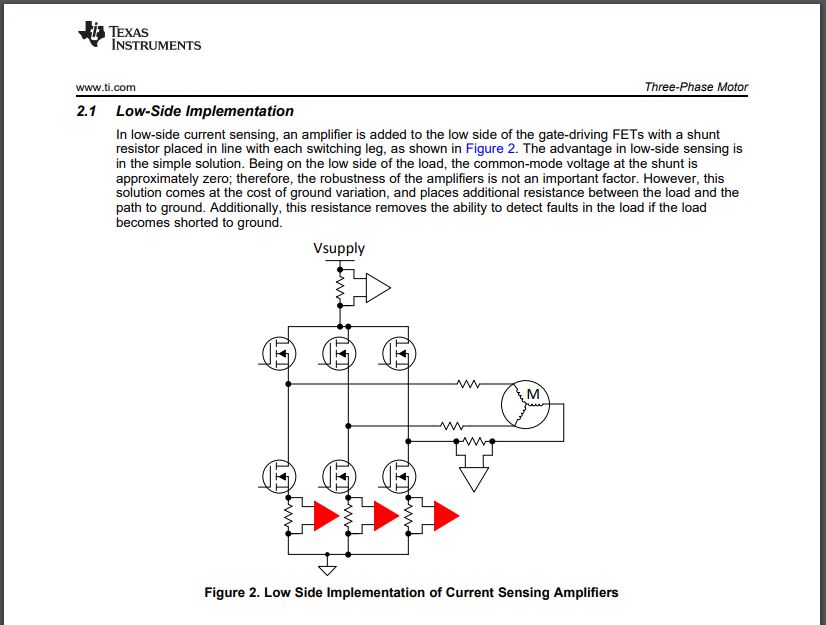 TEXAS INSTRUMENTS

www.ti.com

Three-Phase Motor

2.1 Low-Side Implementation

In low-side current sensing, an amplifier is added to the low side of the gate-driving FETs with a shunt resistor placed in line with each switching leg, as shown in Figure 2. The advantage in low-side sensing is in the simple solution. Being on the low side of the load, the common-mode voltage at the shunt is approximately zero; therefore, the robustness of the amplifiers is not an important factor. However, this solution comes at the cost of ground variation, and places additional resistance between the load and the path to ground. Additionally, this resistance removes the ability to detect faults in the load if the load becomes shorted to ground.

Vsupply

M

Figure 2. Low Side Implementation of Current Sensing Amplifiers