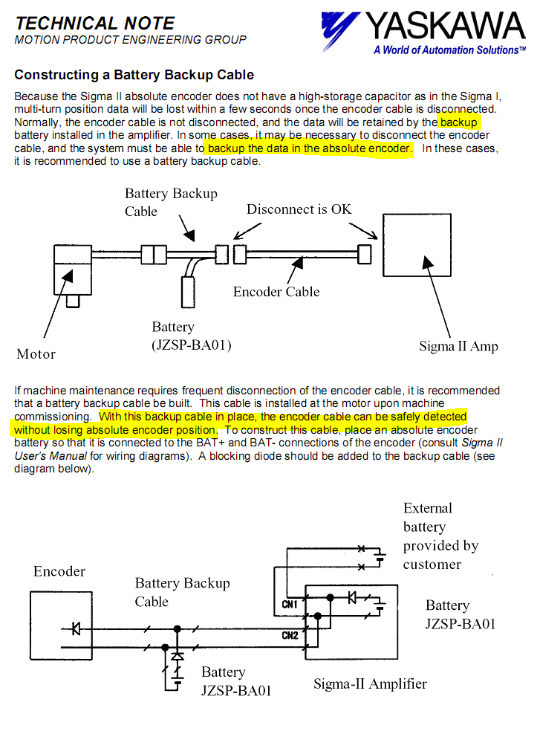 TECHNICAL NOTE
MOTION PRODUCT ENGINEERING GROUP

YASKAWA
A World of Automation Solutions™

Constructing a Battery Backup Cable

Because the Sigma II absolute encoder does not have a high-storage capacitor as in the Sigma I, multi-turn position data will be lost within a few seconds once the encoder cable is disconnected. Normally, the encoder cable is not disconnected, and the data will be retained by the backup battery installed in the amplifier. In some cases, it may be necessary to disconnect the encoder cable, and the system must be able to backup the data in the absolute encoder. In these cases, it is recommended to use a battery backup cable.

Battery Backup Cable

Disconnect is OK

Encoder Cable

Battery (JZSP-BA01)

Motor

Sigma II Amp

If machine maintenance requires frequent disconnection of the encoder cable, it is recommended that a battery backup cable be built. This cable is installed at the motor upon machine commissioning. With this backup cable in place, the encoder cable can be safely detected without losing absolute encoder position. To construct this cable, place an absolute encoder battery so that it is connected to the BAT+ and BAT- connections of the encoder (consult Sigma II User's Manual for wiring diagrams). A blocking diode should be added to the backup cable (see diagram below).

External battery provided by customer

Encoder

Battery Backup Cable

CN1

CN2

Battery JZSP-BA01

Battery JZSP-BA01

Sigma-II Amplifier