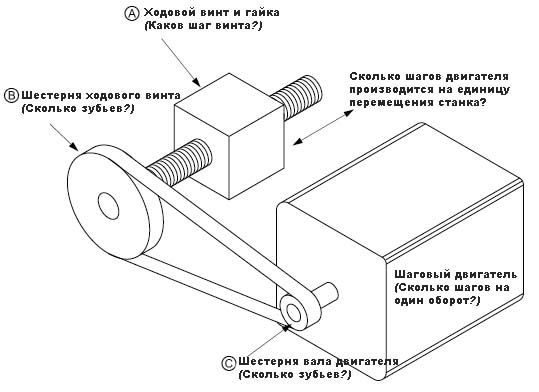 A Ходовой винт и гайка
(Каков шаг винта?)

B Шестерня ходового винта
(Сколько зубьев?)

Сколько шагов двигателя производится на единицу перемещения станка?

Шаговый двигатель
(Сколько шагов на один оборот?)

C Шестерня вала двигателя
(Сколько зубьев?)