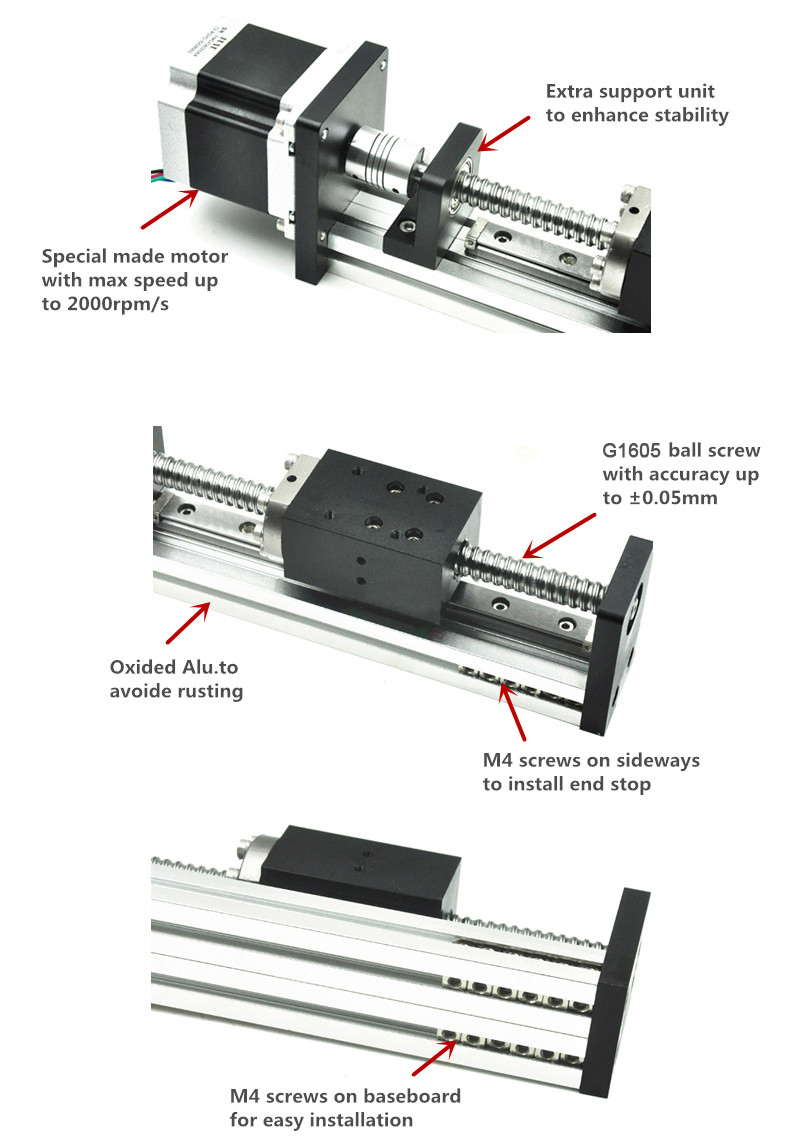 Extra support unit to enhance stability

Special made motor with max speed up to 2000rpm/s

G1605 ball screw with accuracy up to ±0.05mm

Oxided Alu.to avoide rusting

M4 screws on sideways to install end stop

M4 screws on baseboard for easy installation