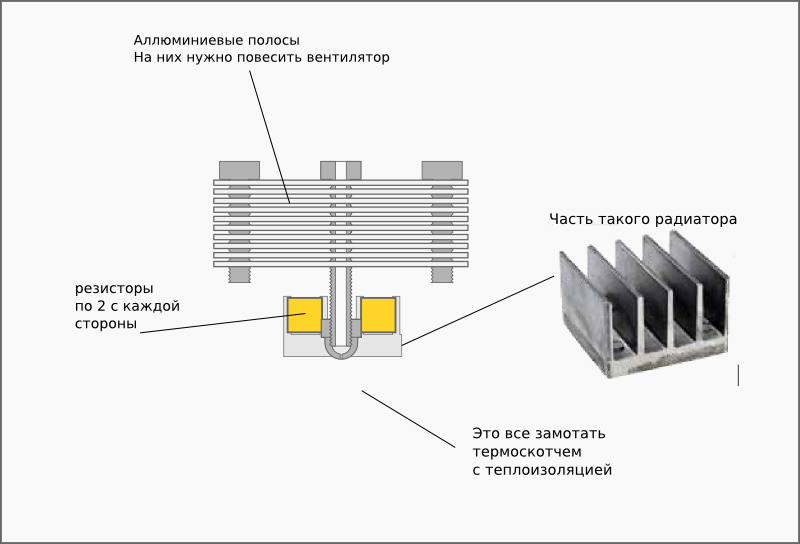 Аллюминиевые полосы
На них нужно повесить вентилятор

Часть такого радиатора

резисторы
по 2 с каждой
стороны

Это все замотать
термоскотчем
с теплоизоляцией