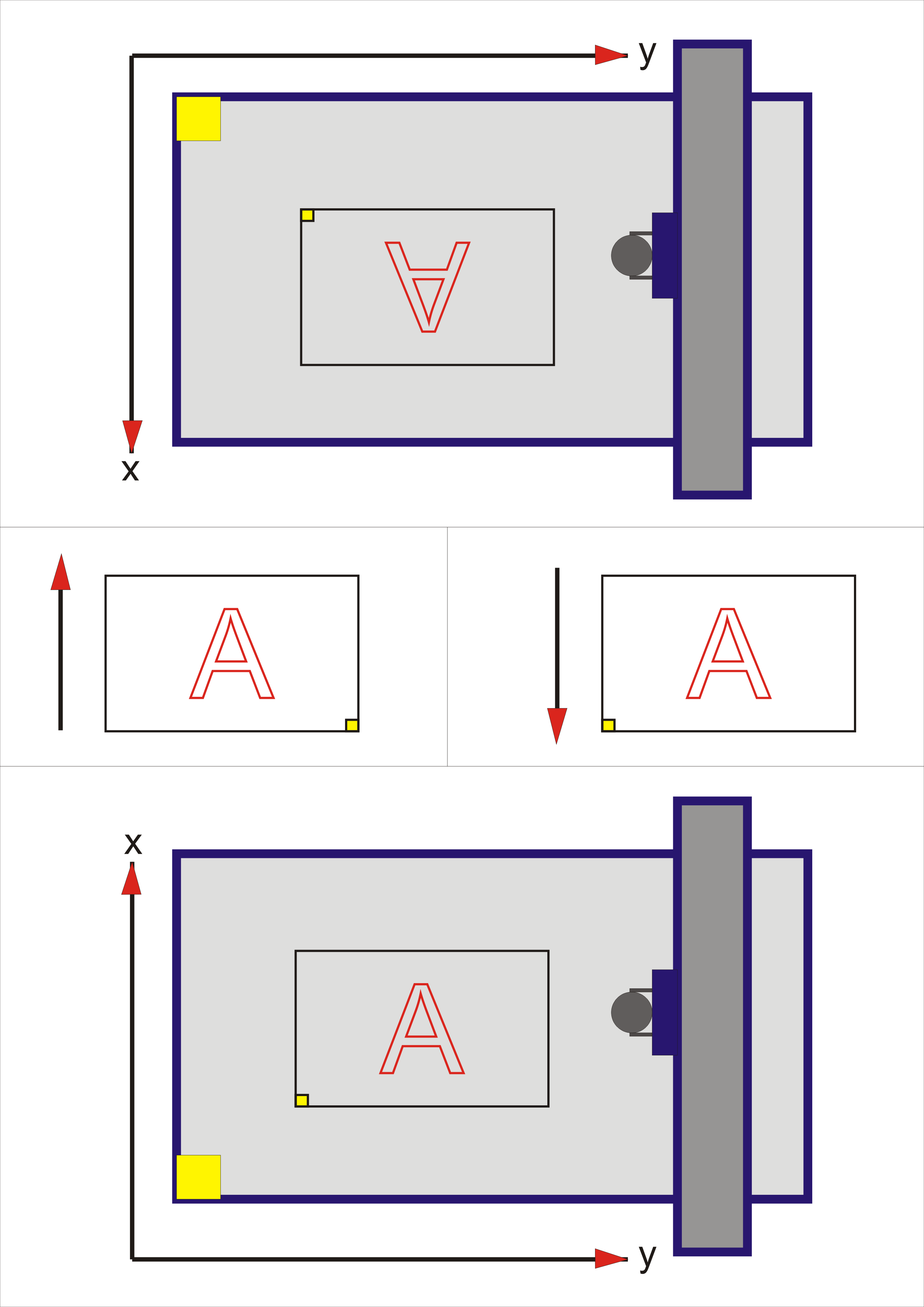 y

A

x

A

A

x

A

y