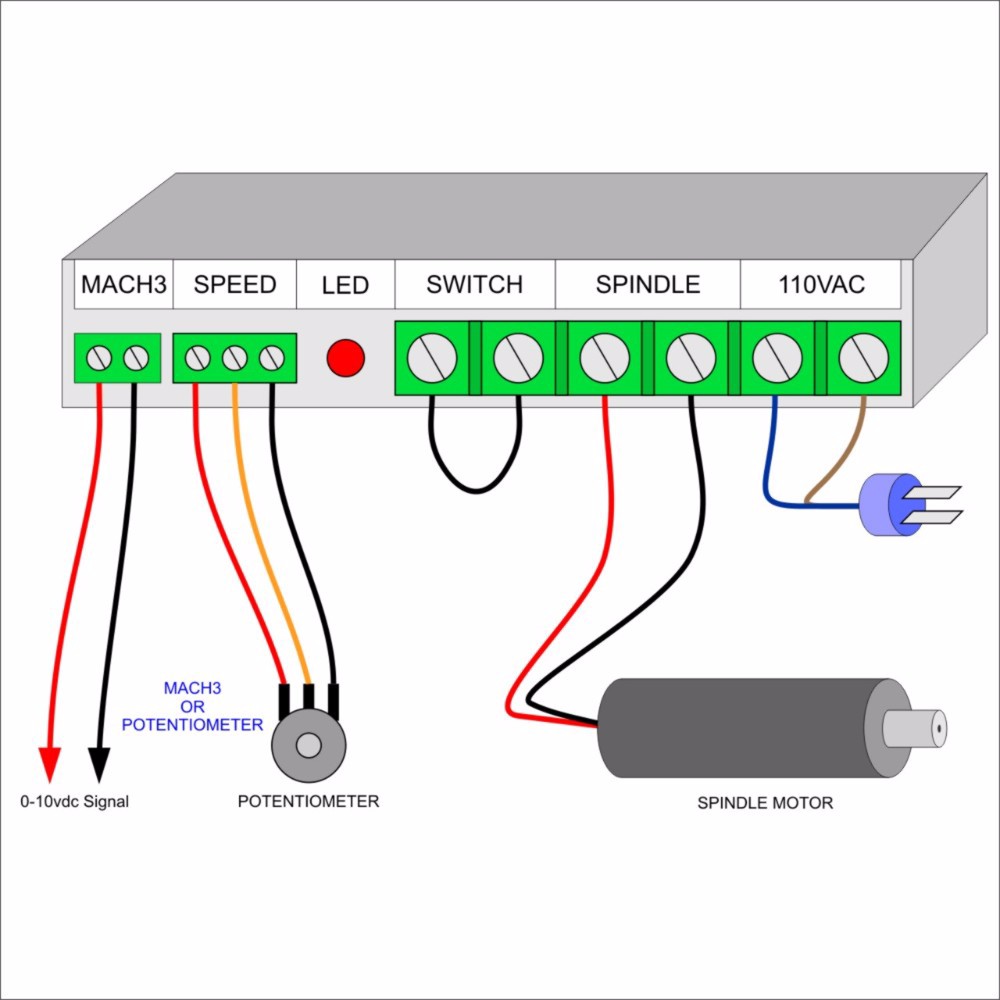 MACH3 SPEED LED SWITCH SPINDLE 110VAC

MACH3
OR
POTENTIOMETER

0-10vdc Signal

POTENTIOMETER

SPINDLE MOTOR