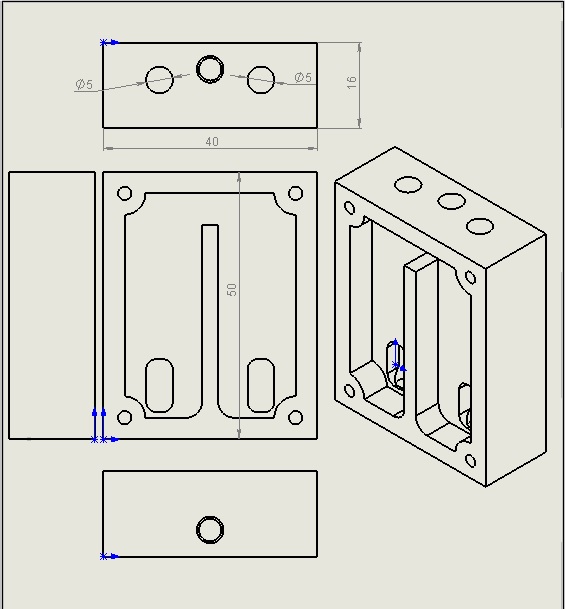 Ø5
Ø5
16
40
50