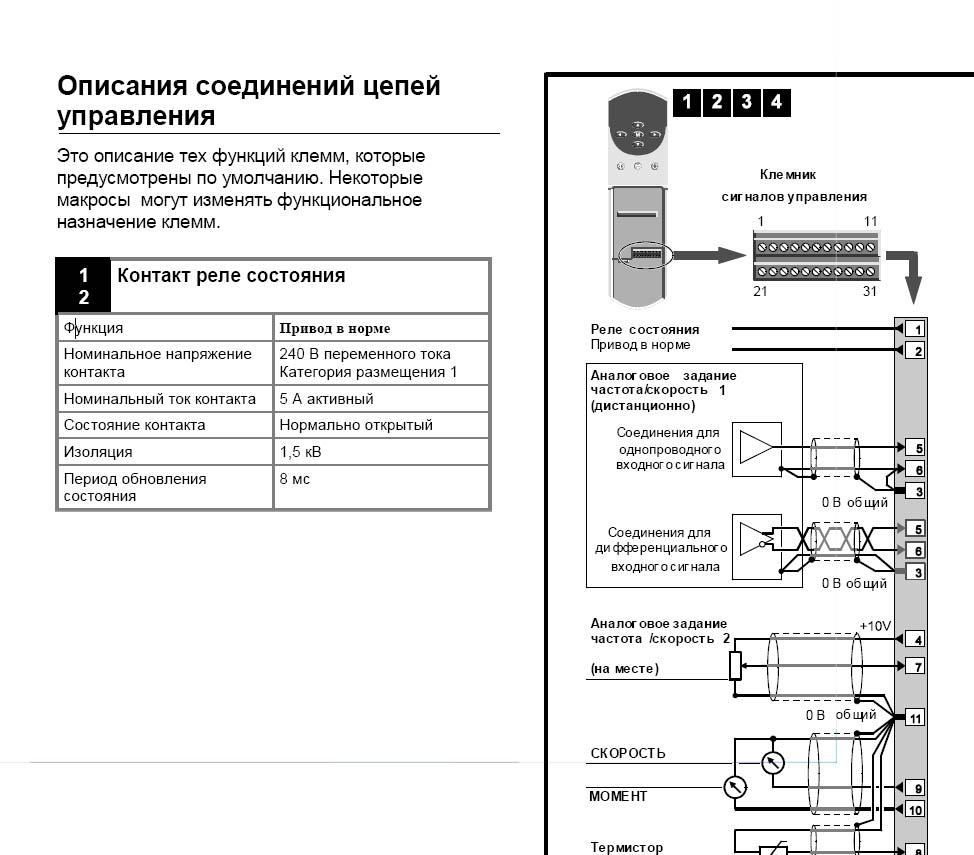 Описания соединений цепей управления

Это описание тех функций клемм, которые предусмотрены по умолчанию. Некоторые макросы могут изменять функциональное назначение клемм.

1 2 Контакт реле состояния

| Функция | Привод в норме |
|---|---|
| Номинальное напряжение контакта | 240 В переменного тока Категория размещения 1 |
| Номинальный ток контакта | 5 А активный |
| Состояние контакта | Нормально открытый |
| Изоляция | 1,5 кВ |
| Период обновления состояния | 8 мс |

1 2 3 4

Клемник сигналов управления

1 11 21 31

Реле состояния
Привод в норме

1
2

Аналоговое задание частота/скорость 1 (дистанционно)

Соединения для однопроводного входного сигнала

5
6
3
0 В общий

Соединения для дифференциального входного сигнала

5
6
3
0 В общий

Аналоговое задание частота /скорость 2
(на месте)

+10V
4
7
0 В общий
11

СКОРОСТЬ
МОМЕНТ
9
10

Термистор
8